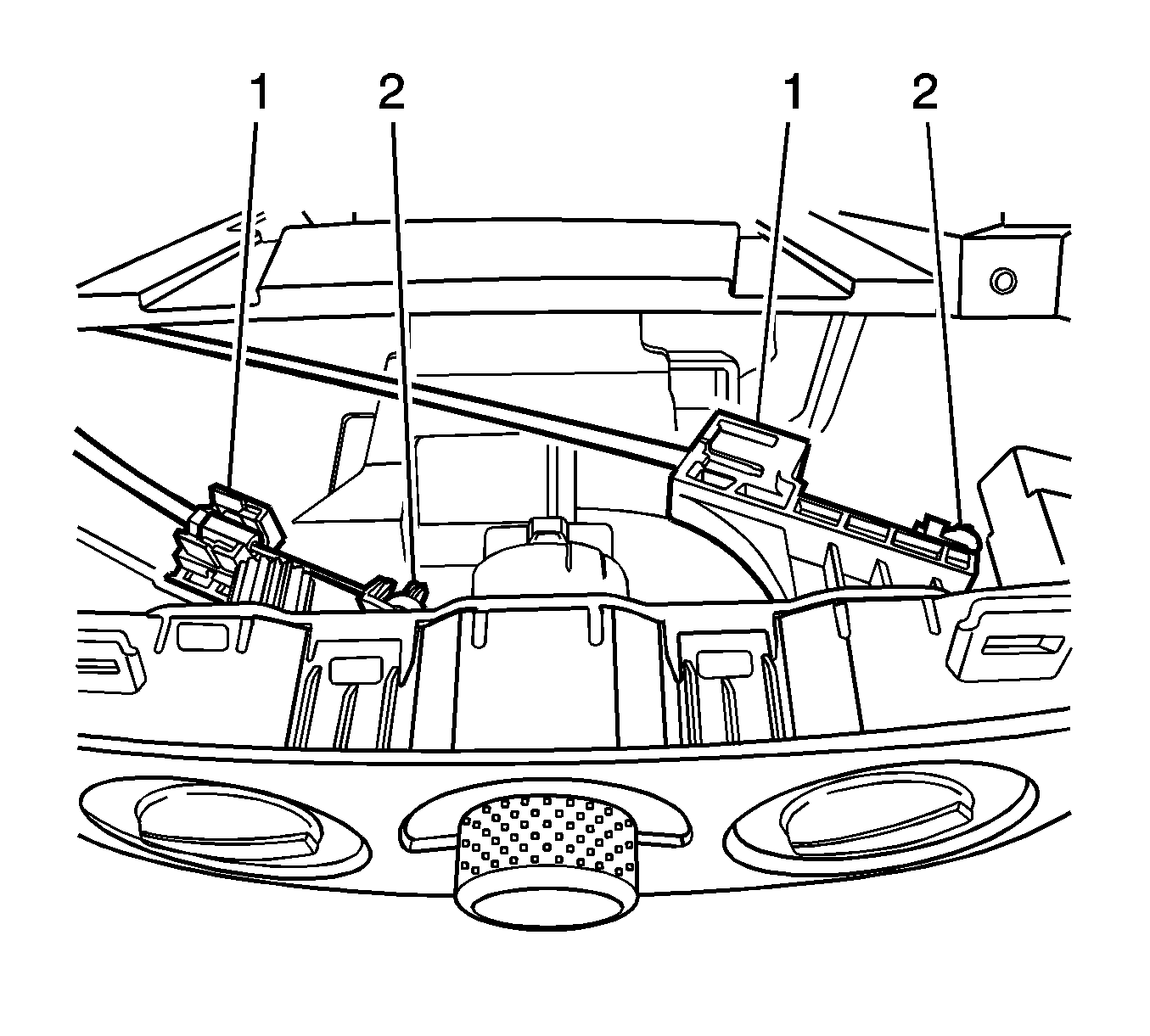 1 2 1 2