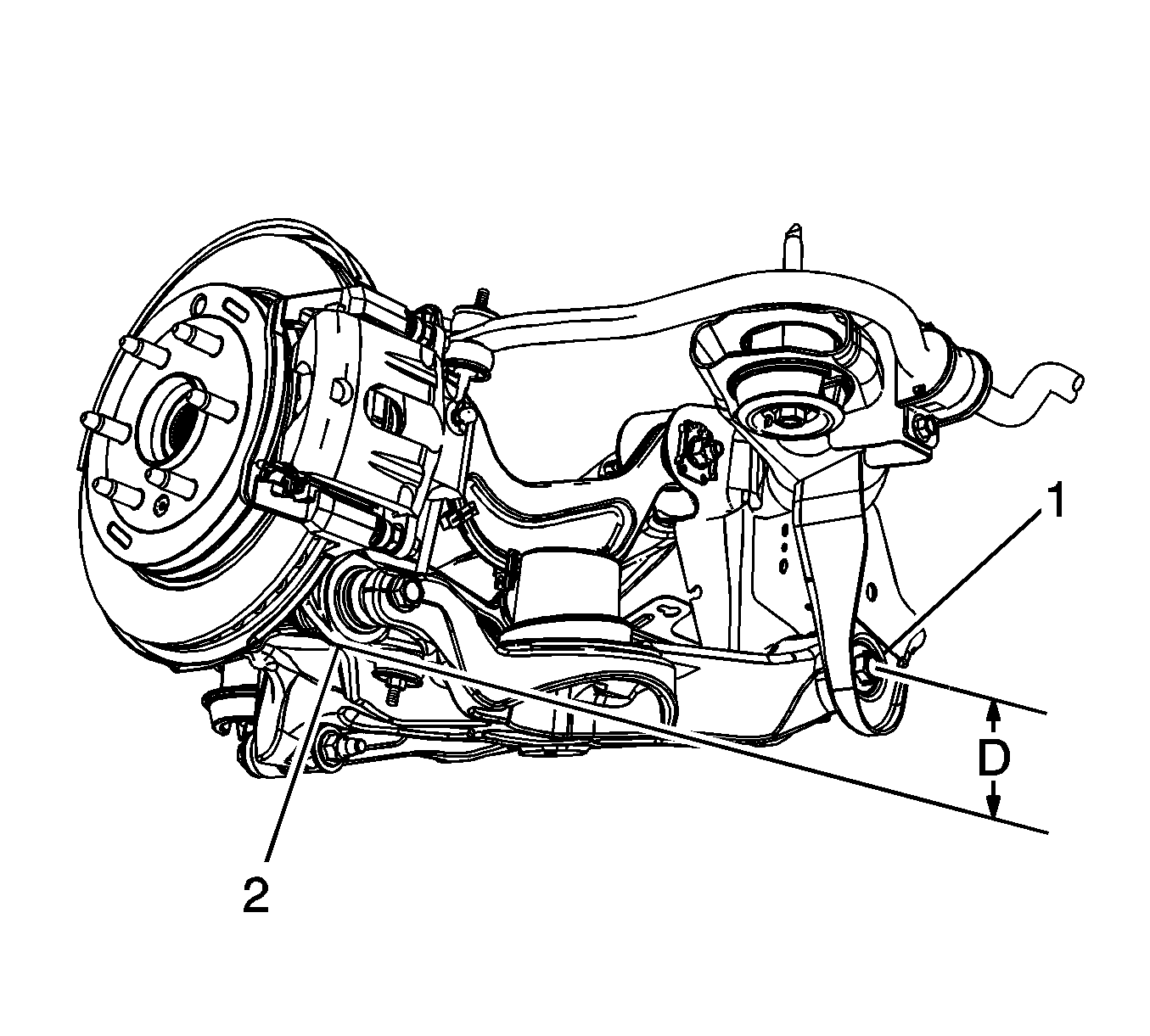 1

D

2