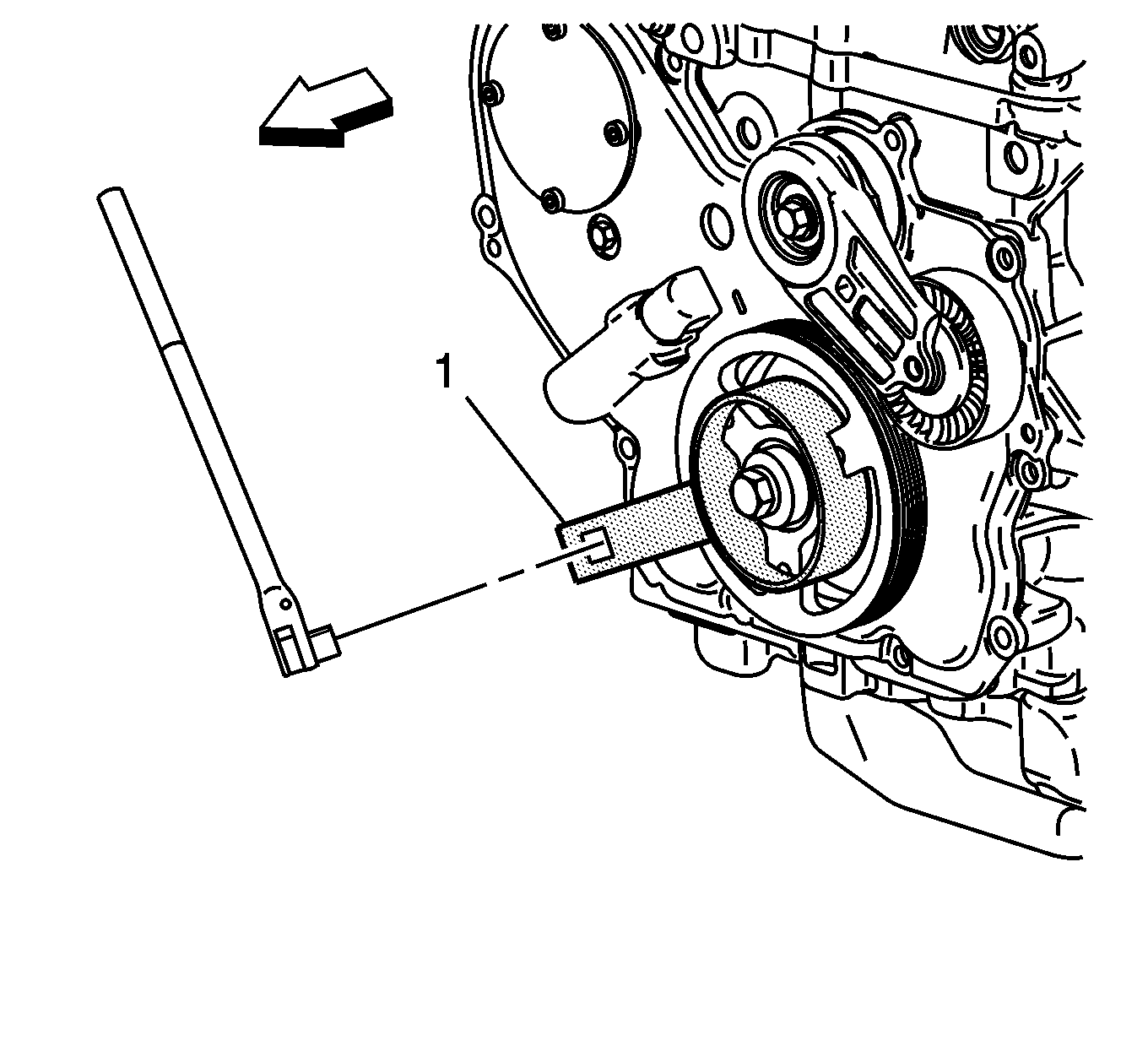 1