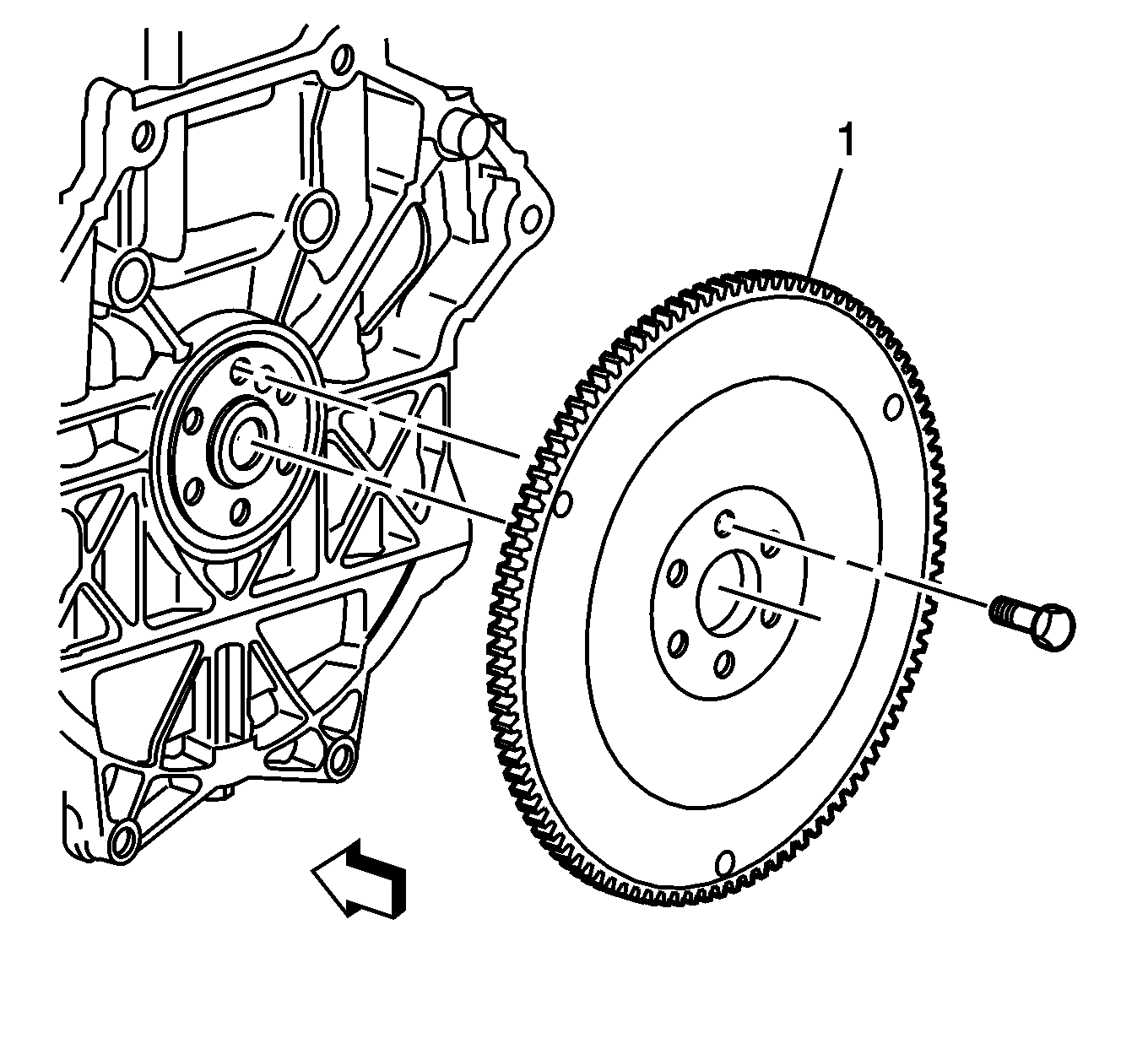 1