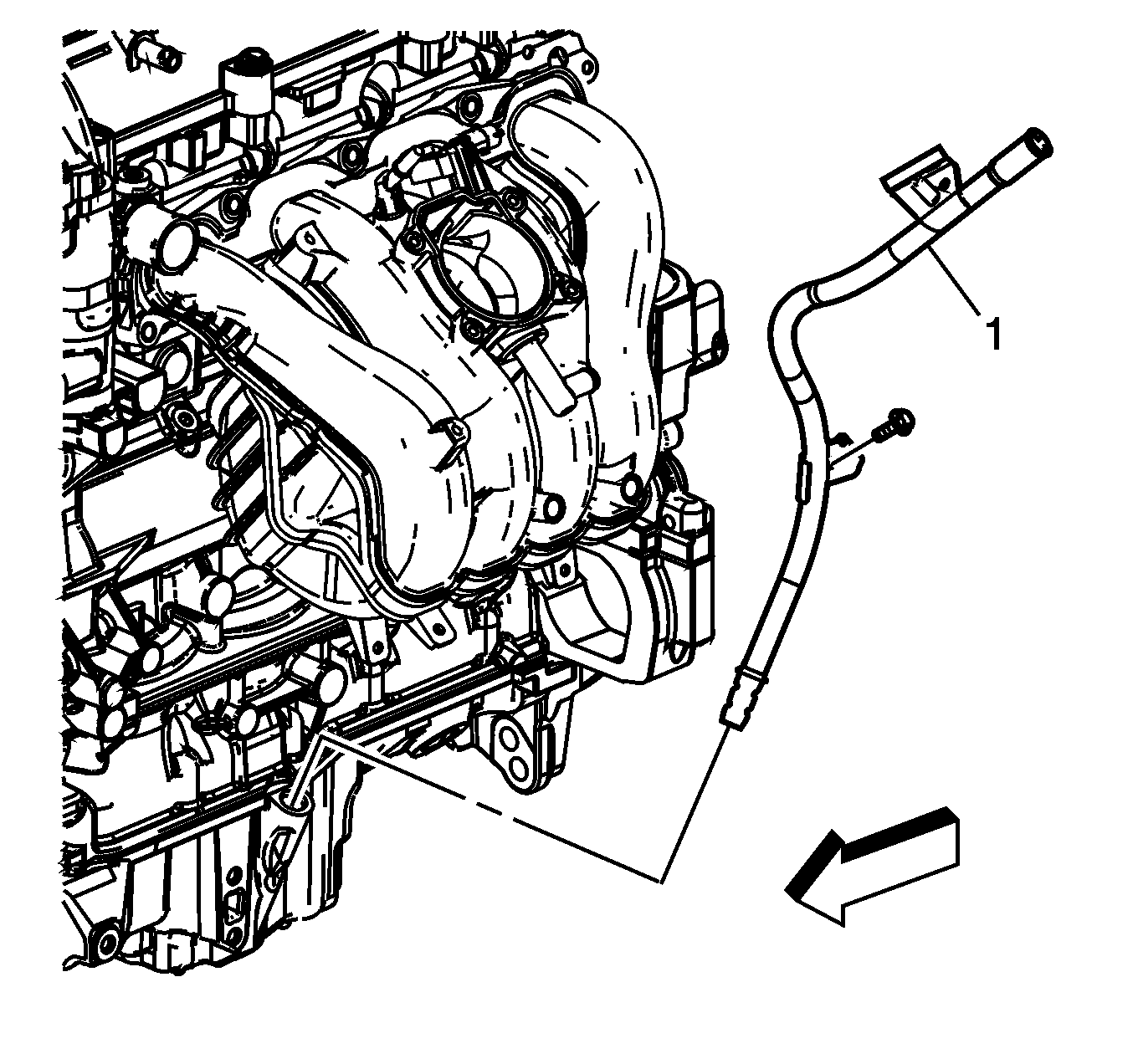 1