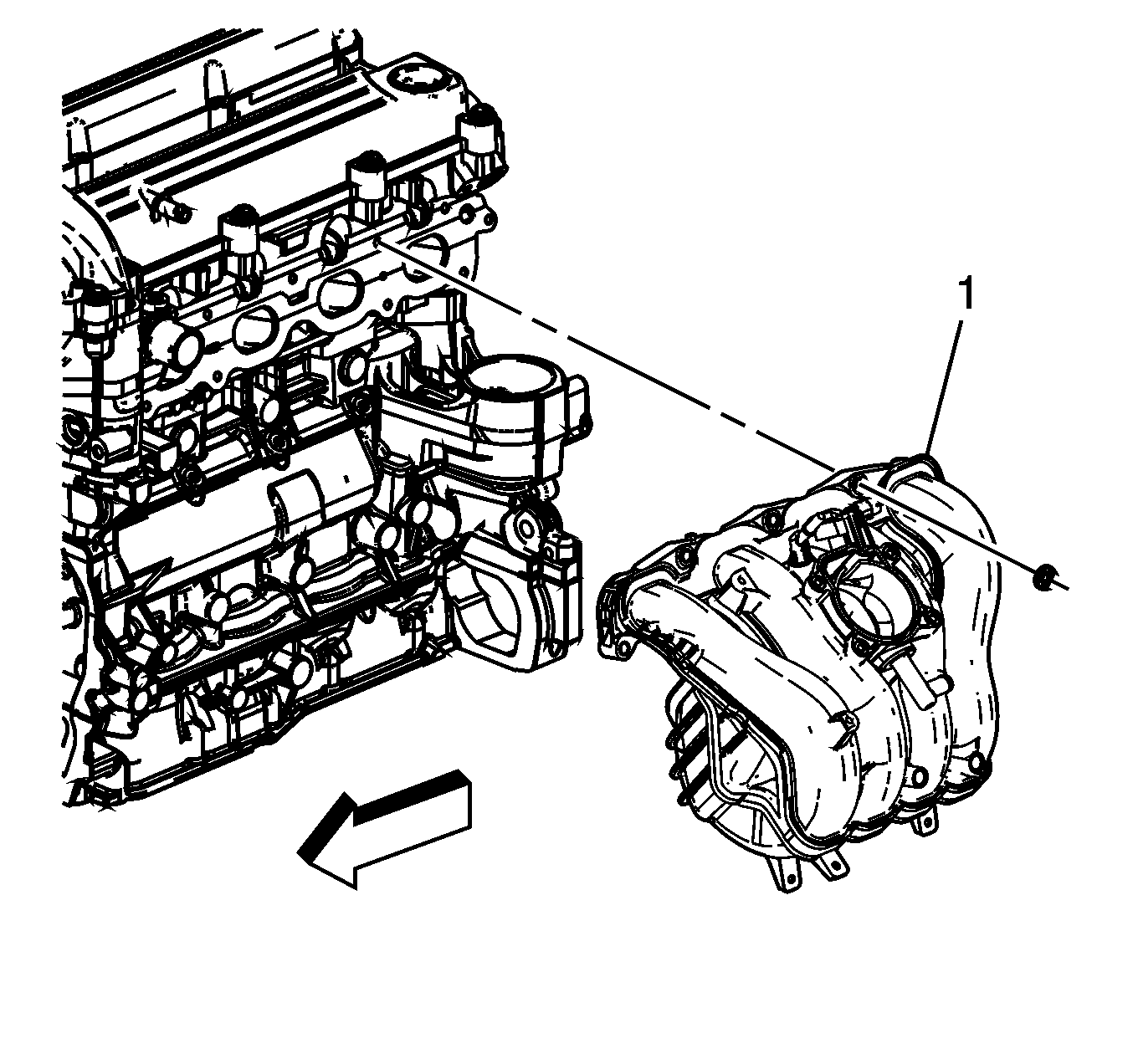 1