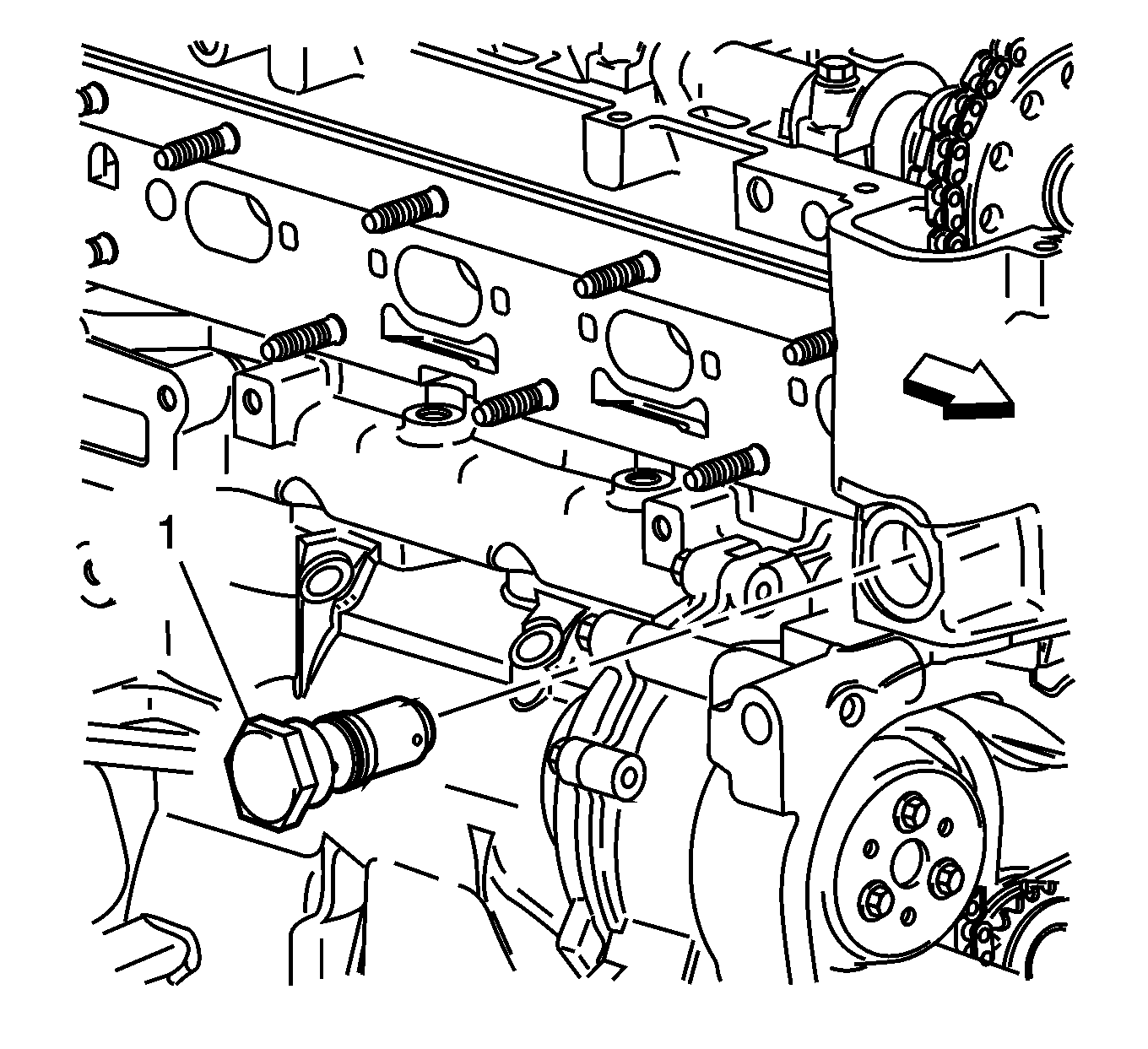 1