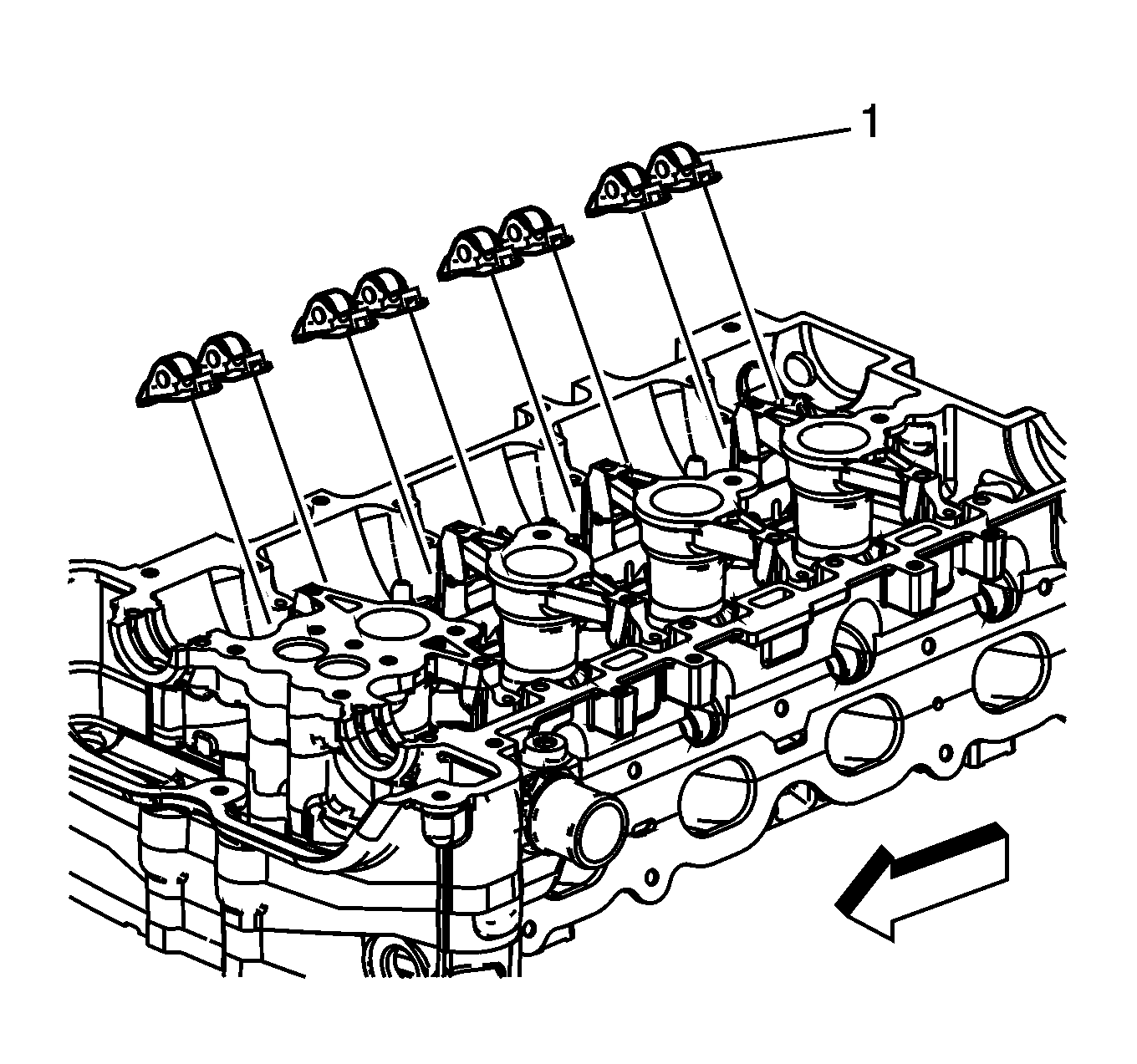 1