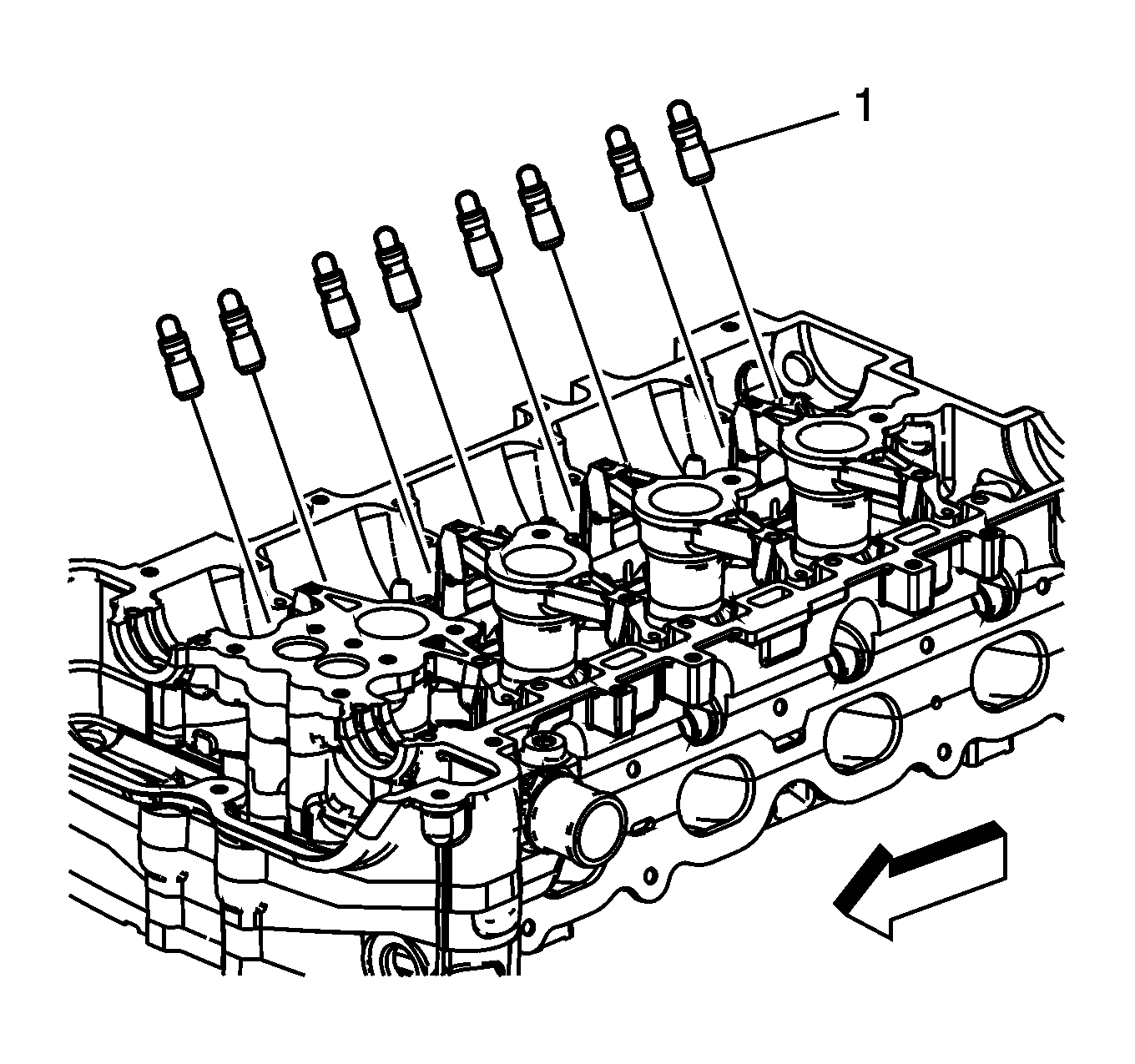 1