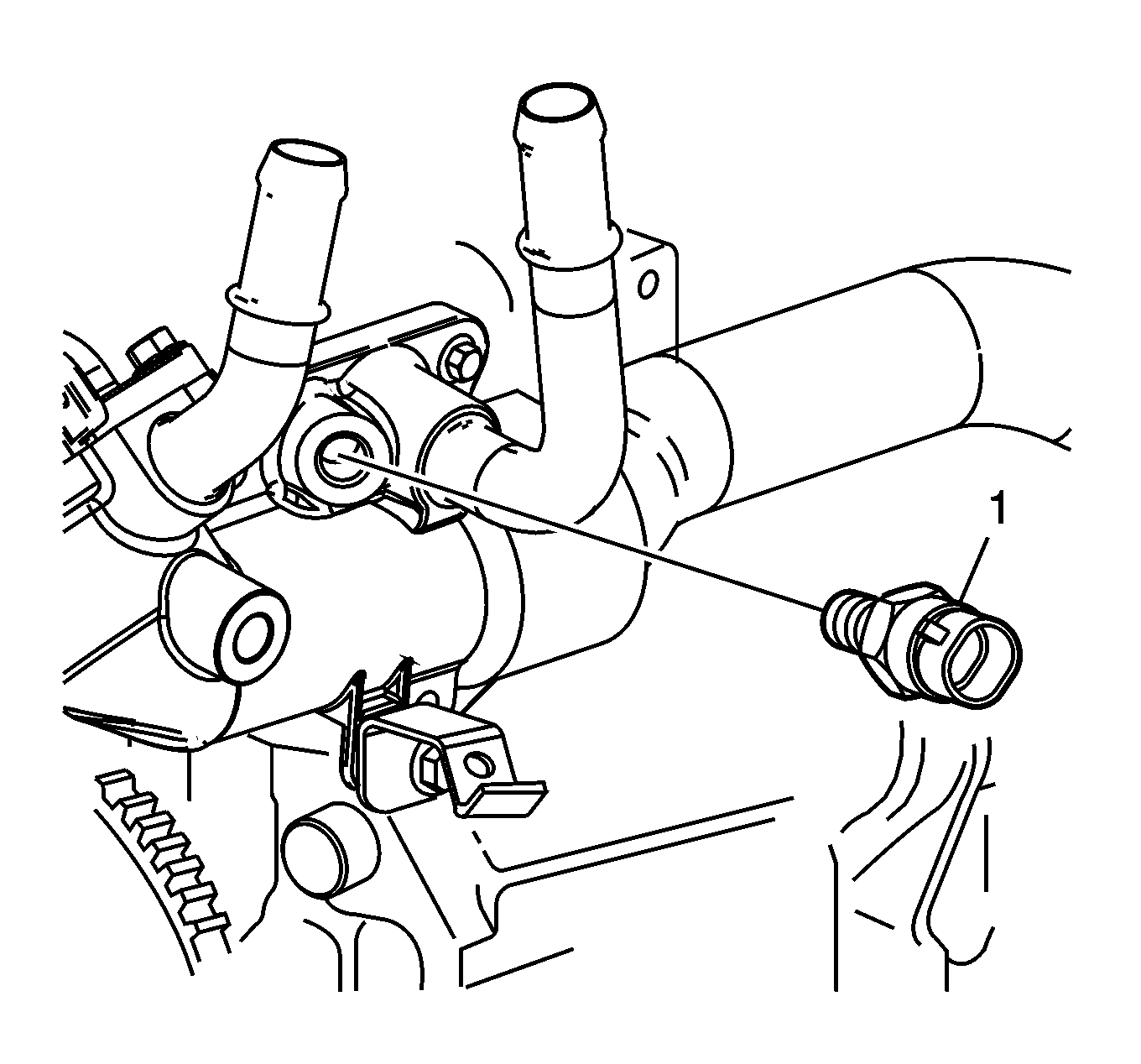 1