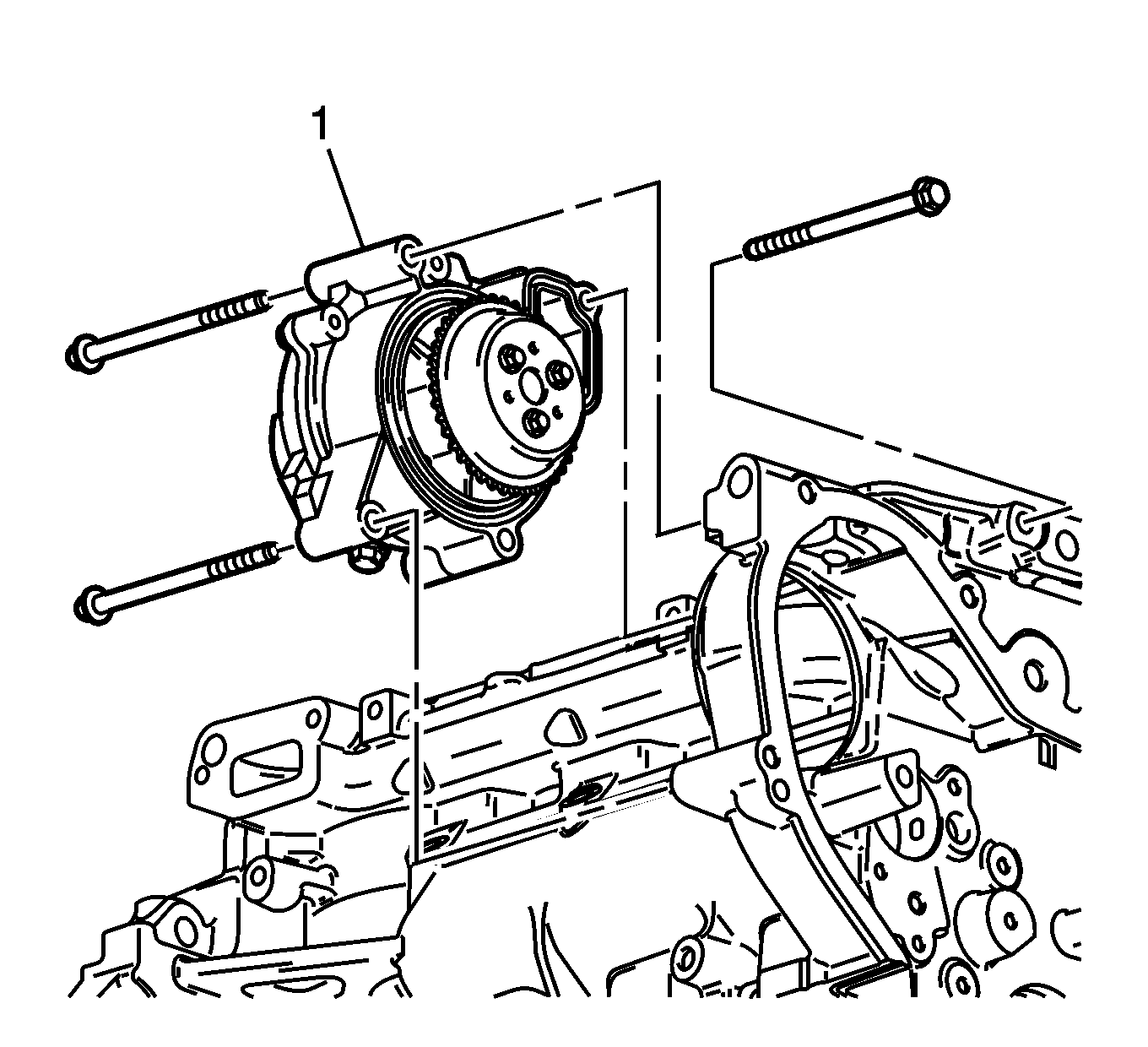 1