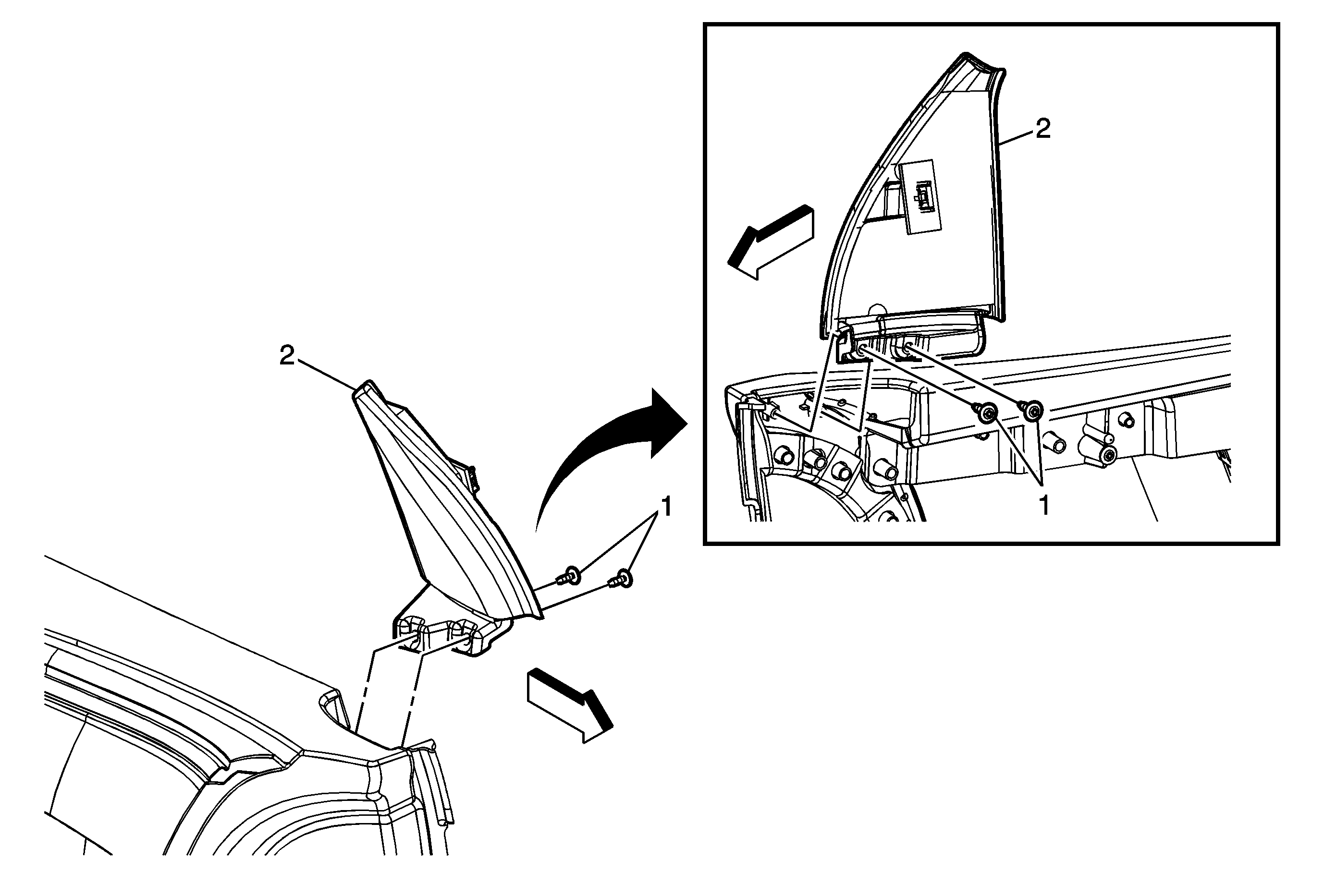 2
1
2
1