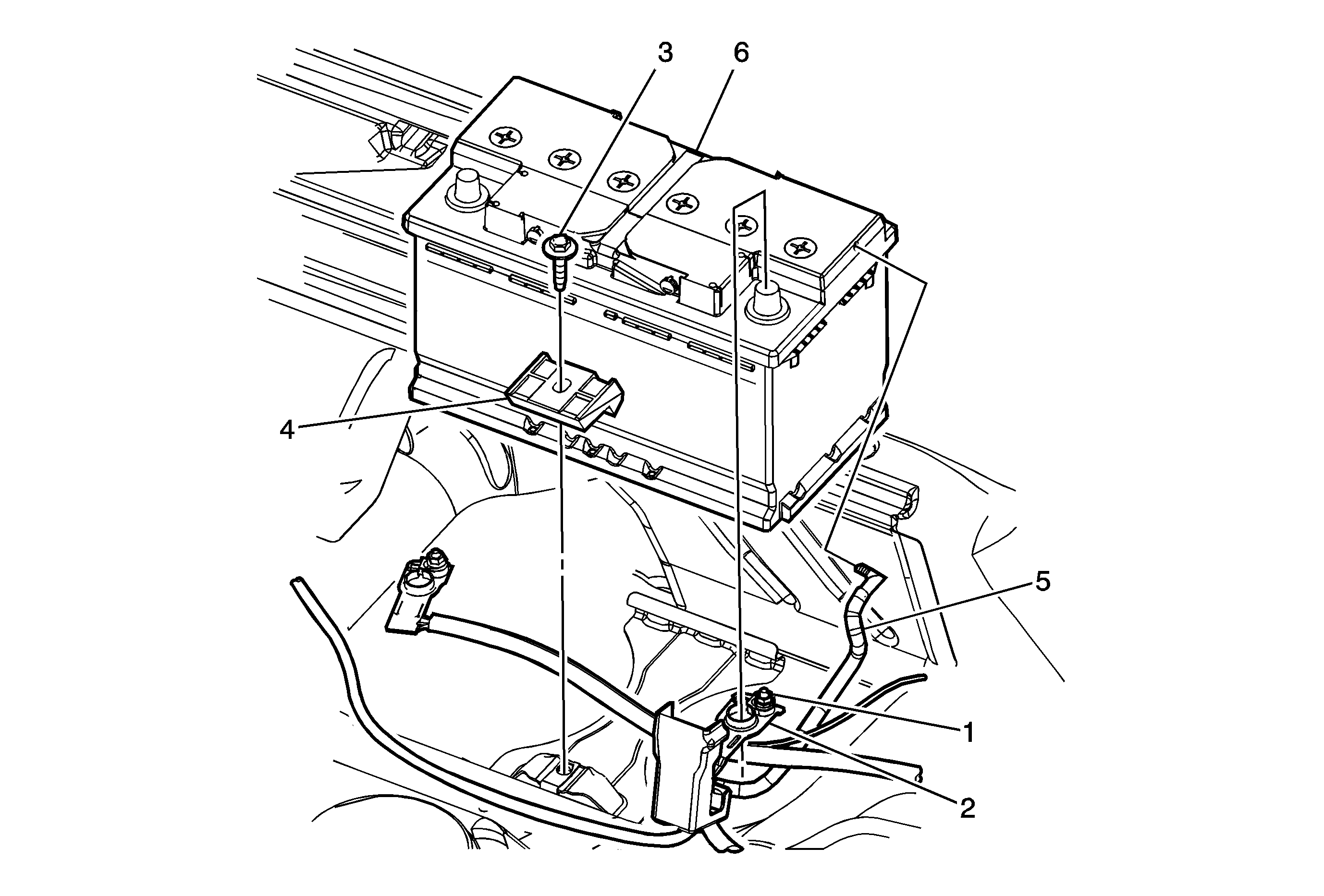 3
6
4
5
1
2