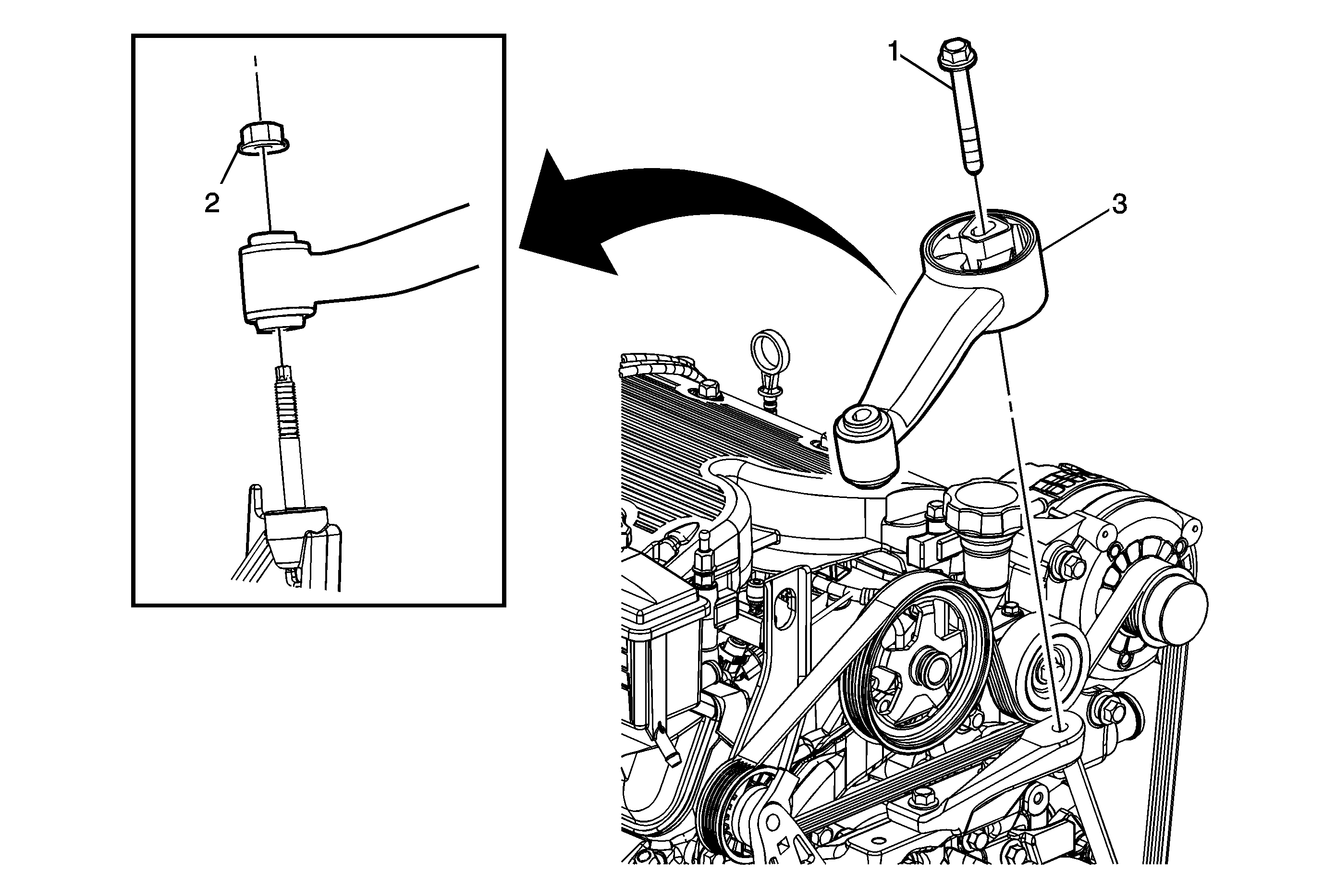 2

1

3