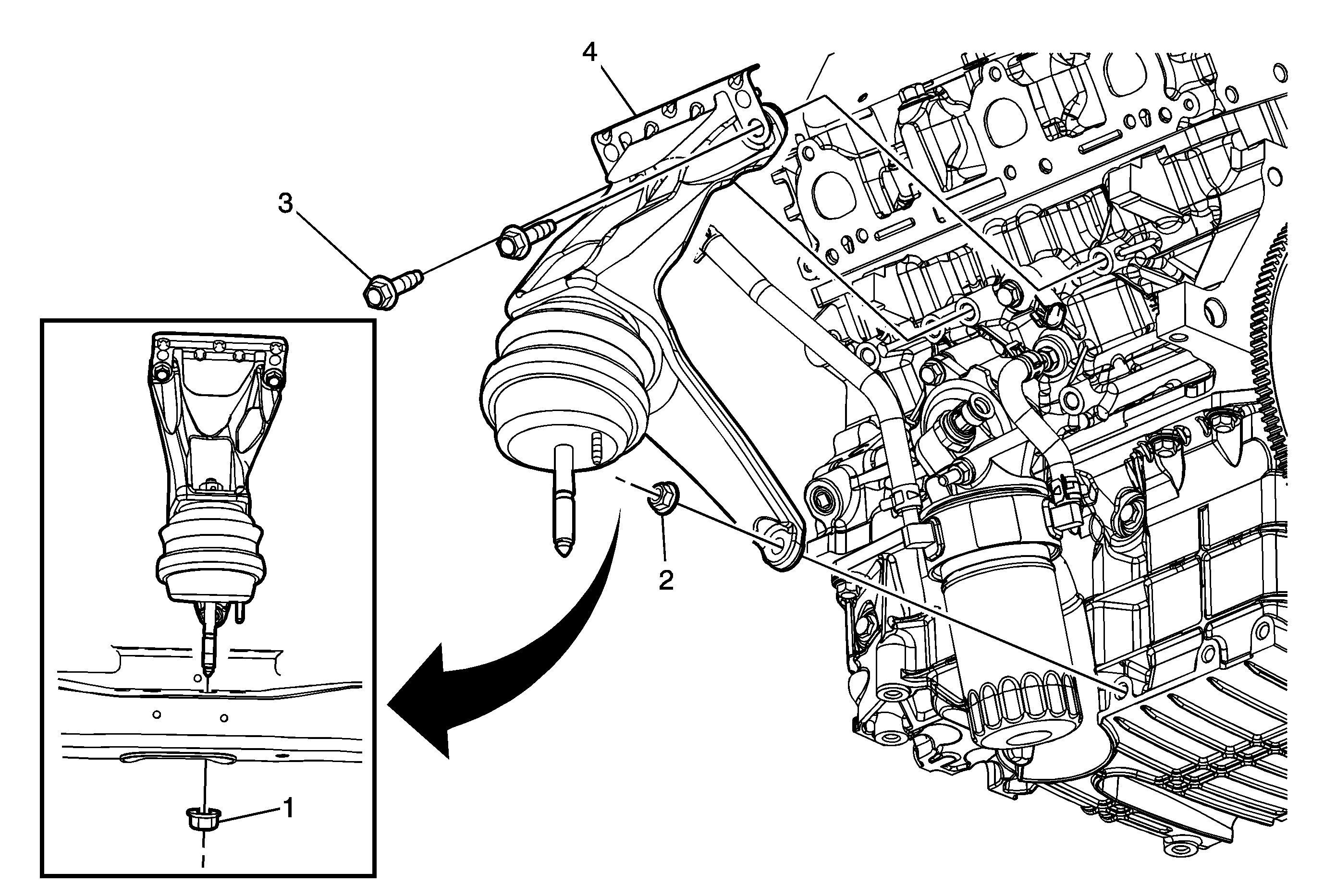 4
3
2
1