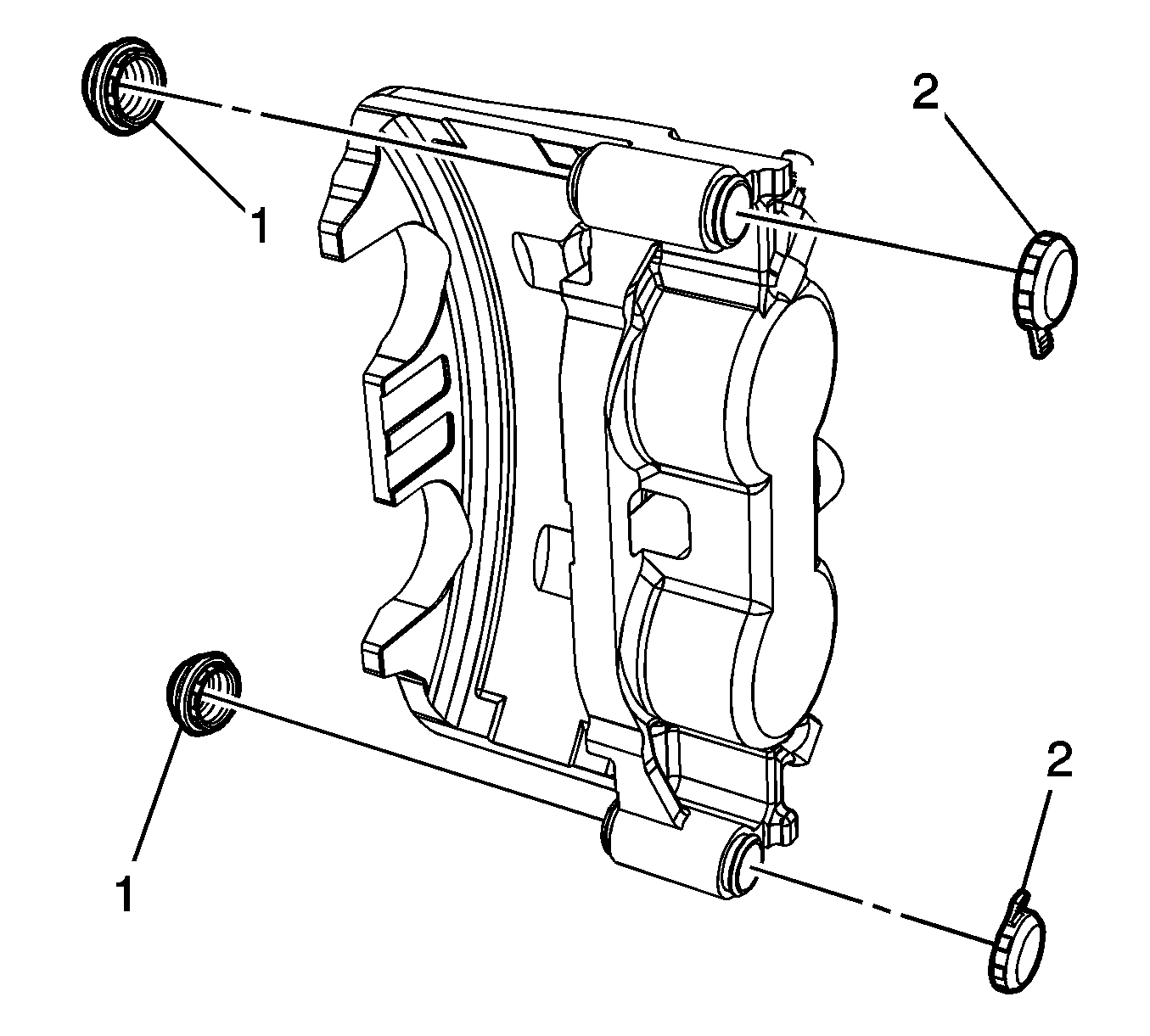 1
2
1
2