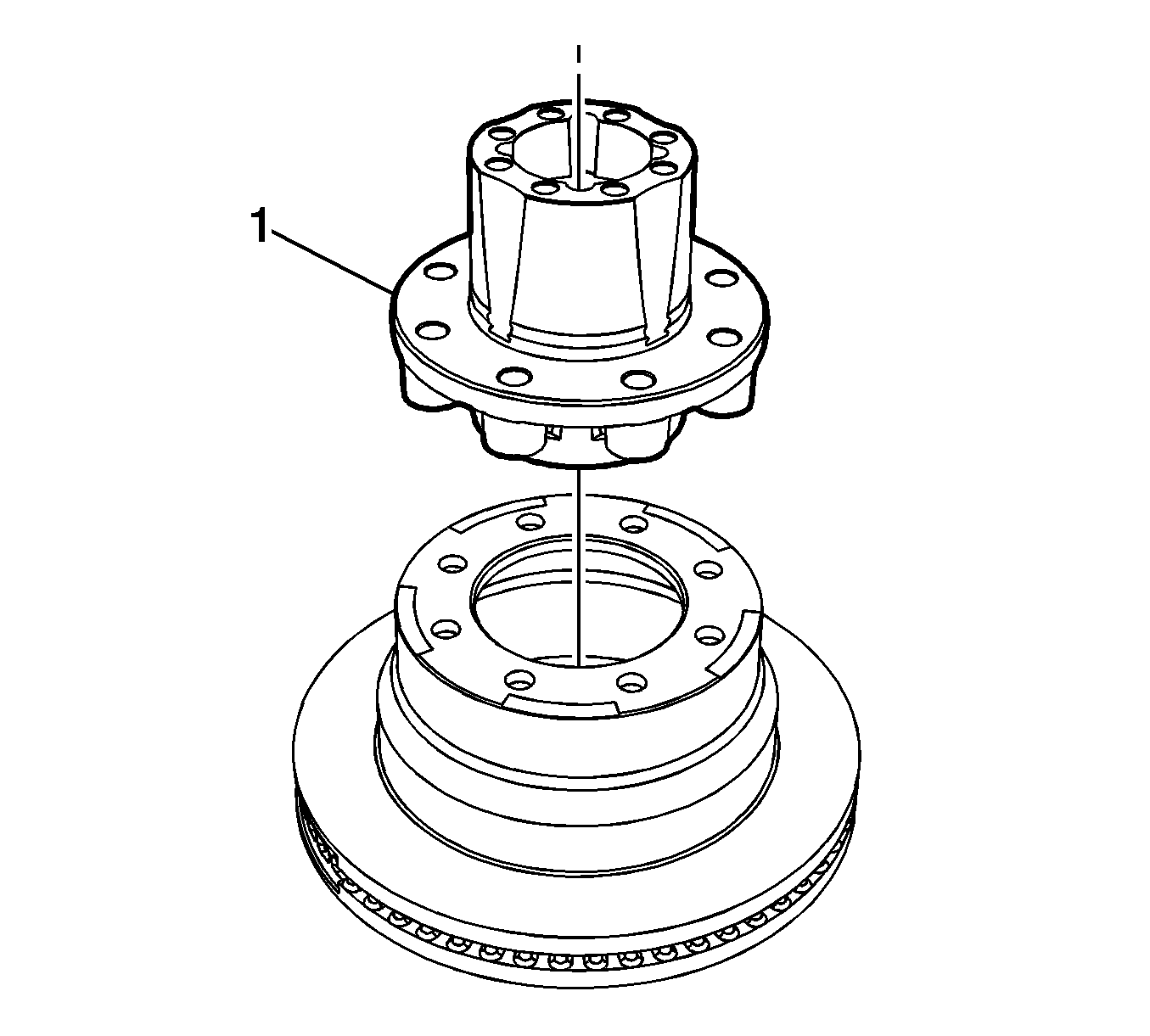 1