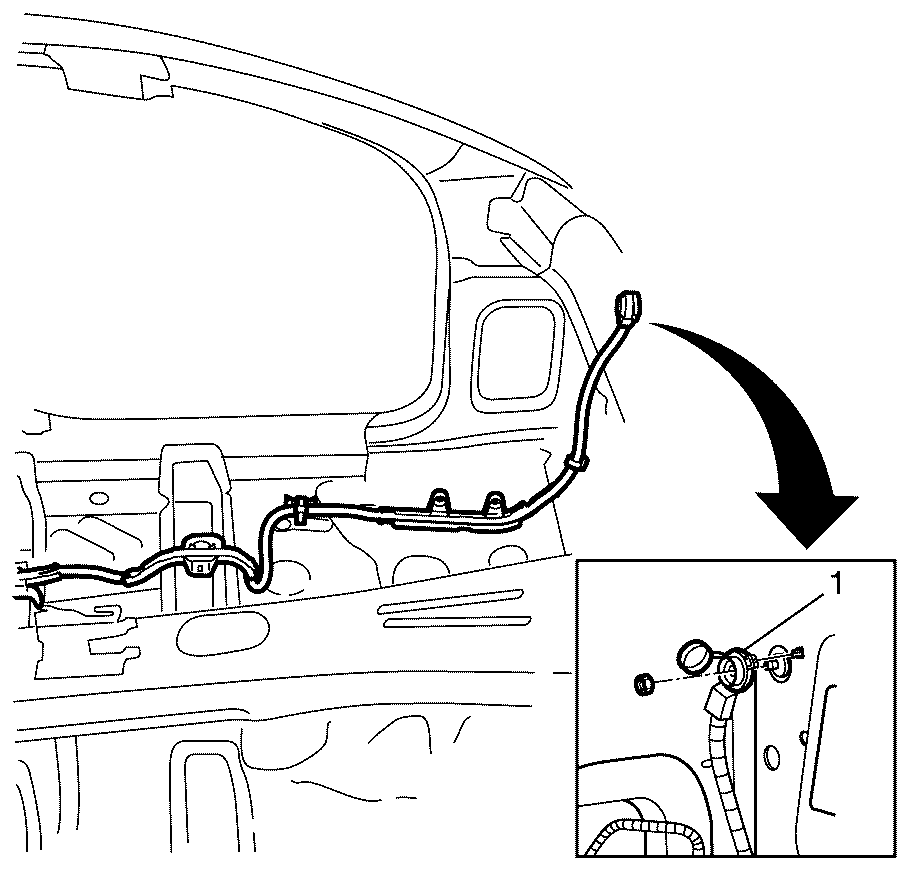 1