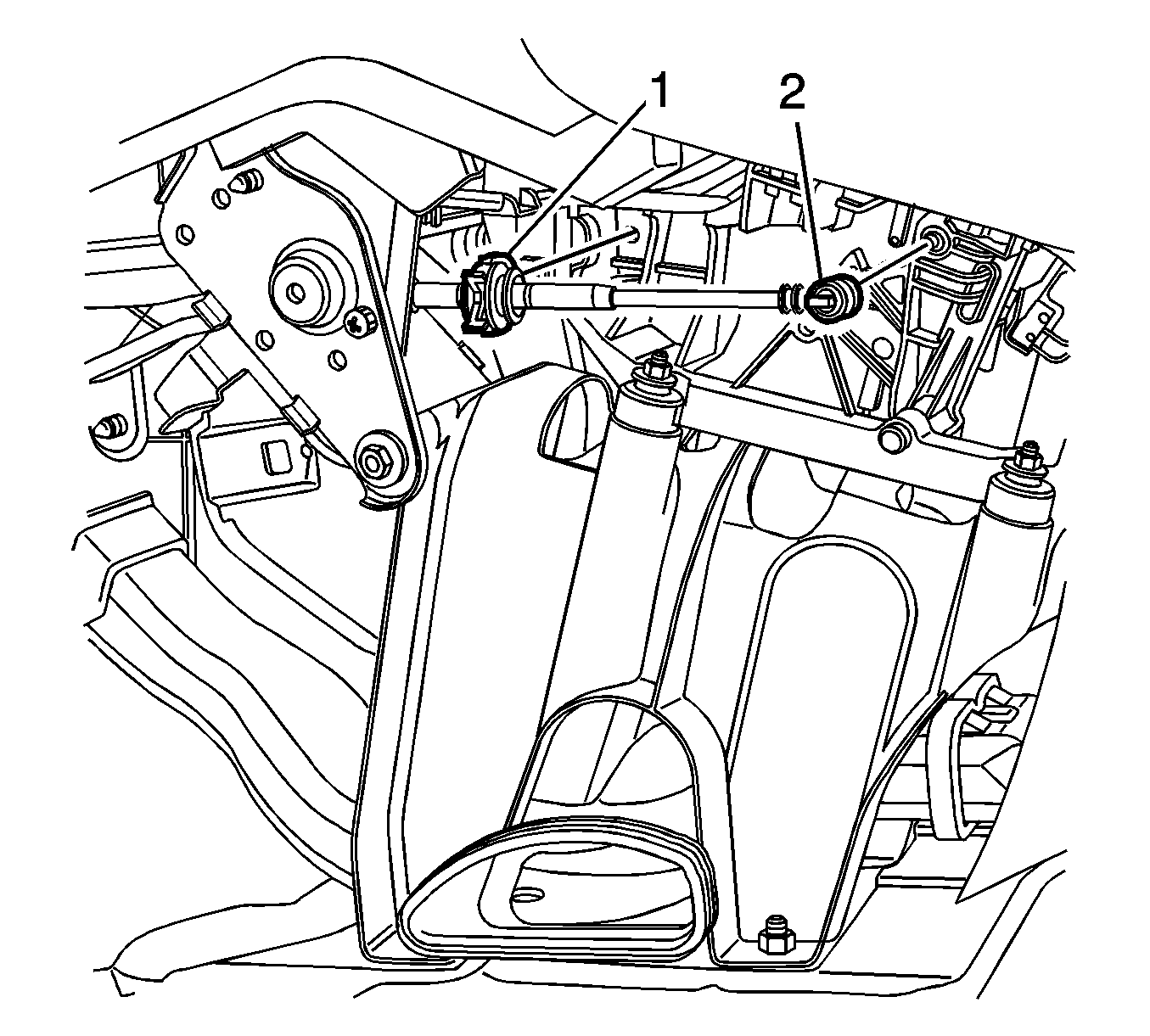 1
2