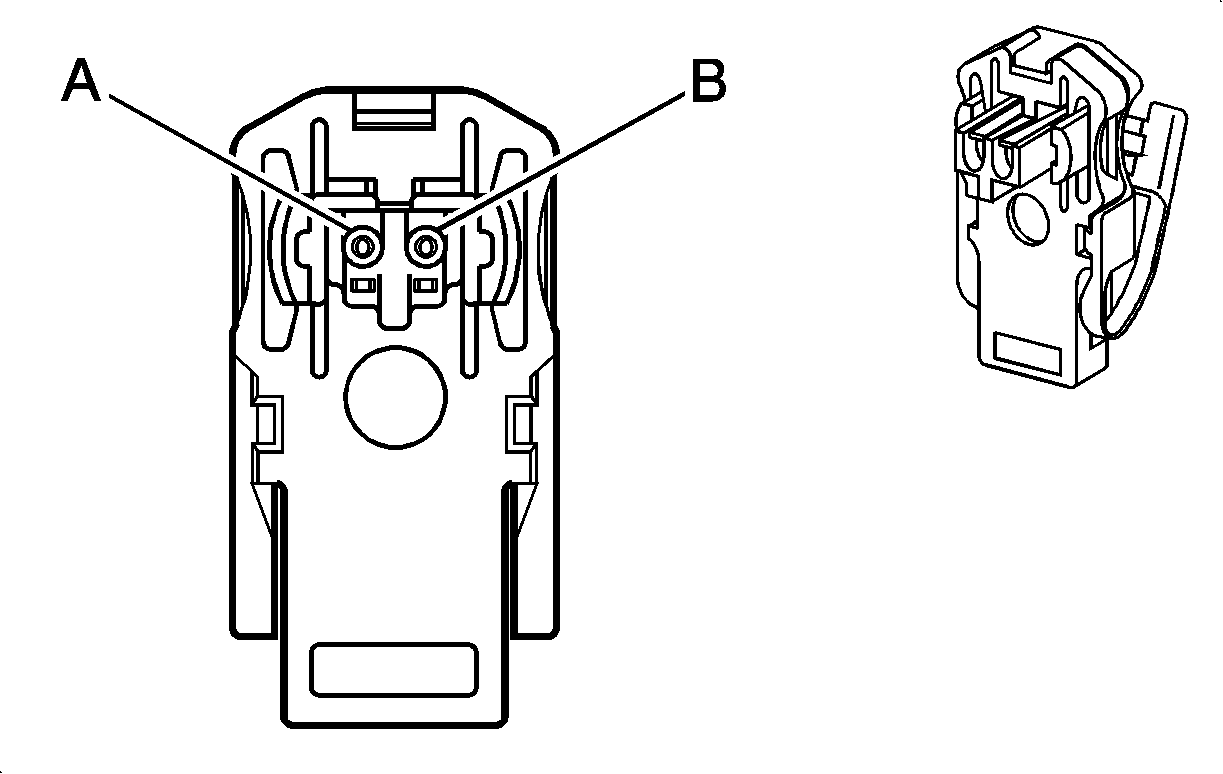 A
B