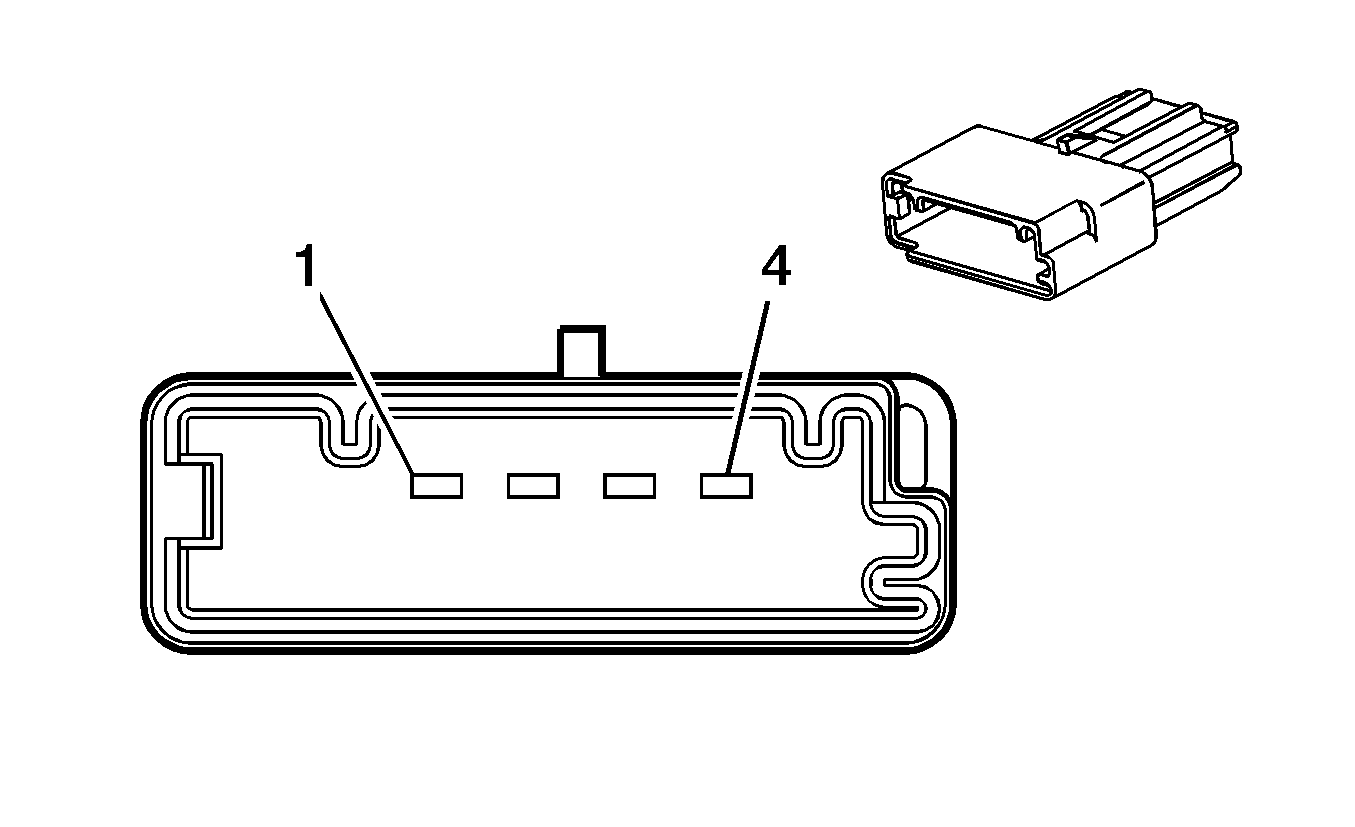 1
4