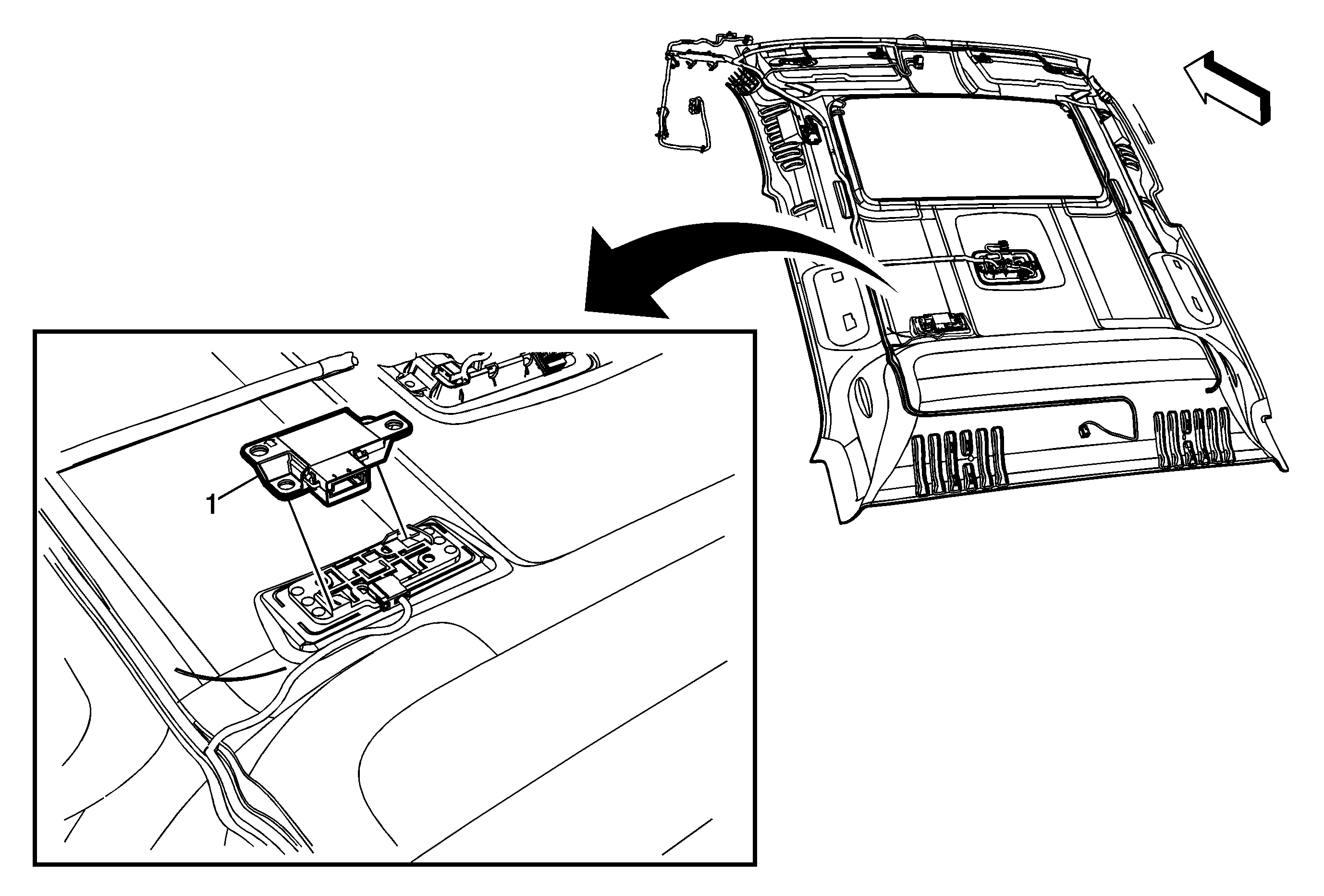 1