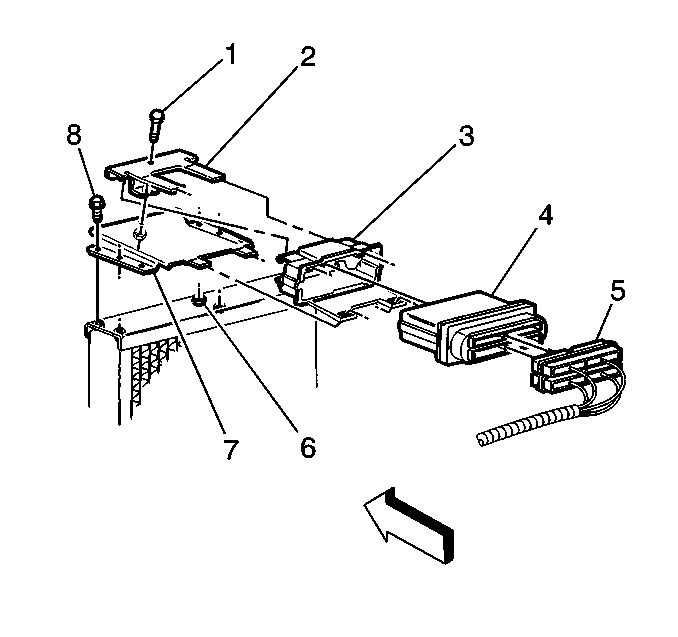 1
2
8
3
4
5
7
6