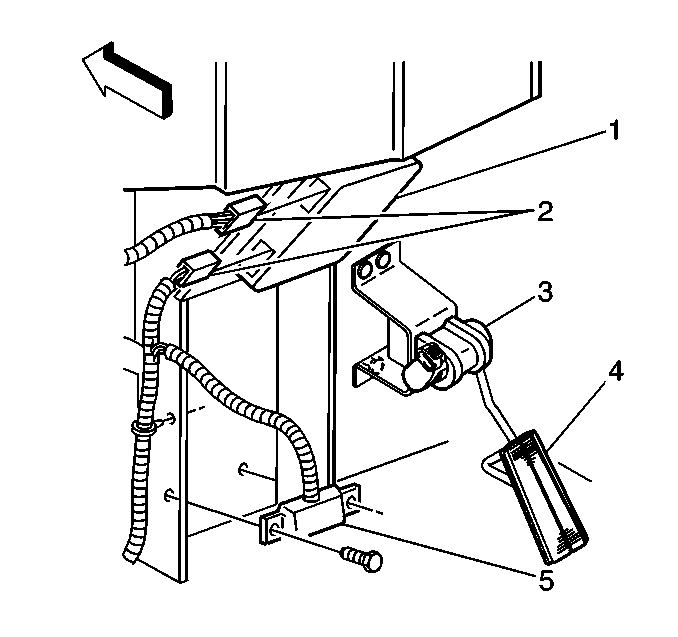 1
2
3
4
5