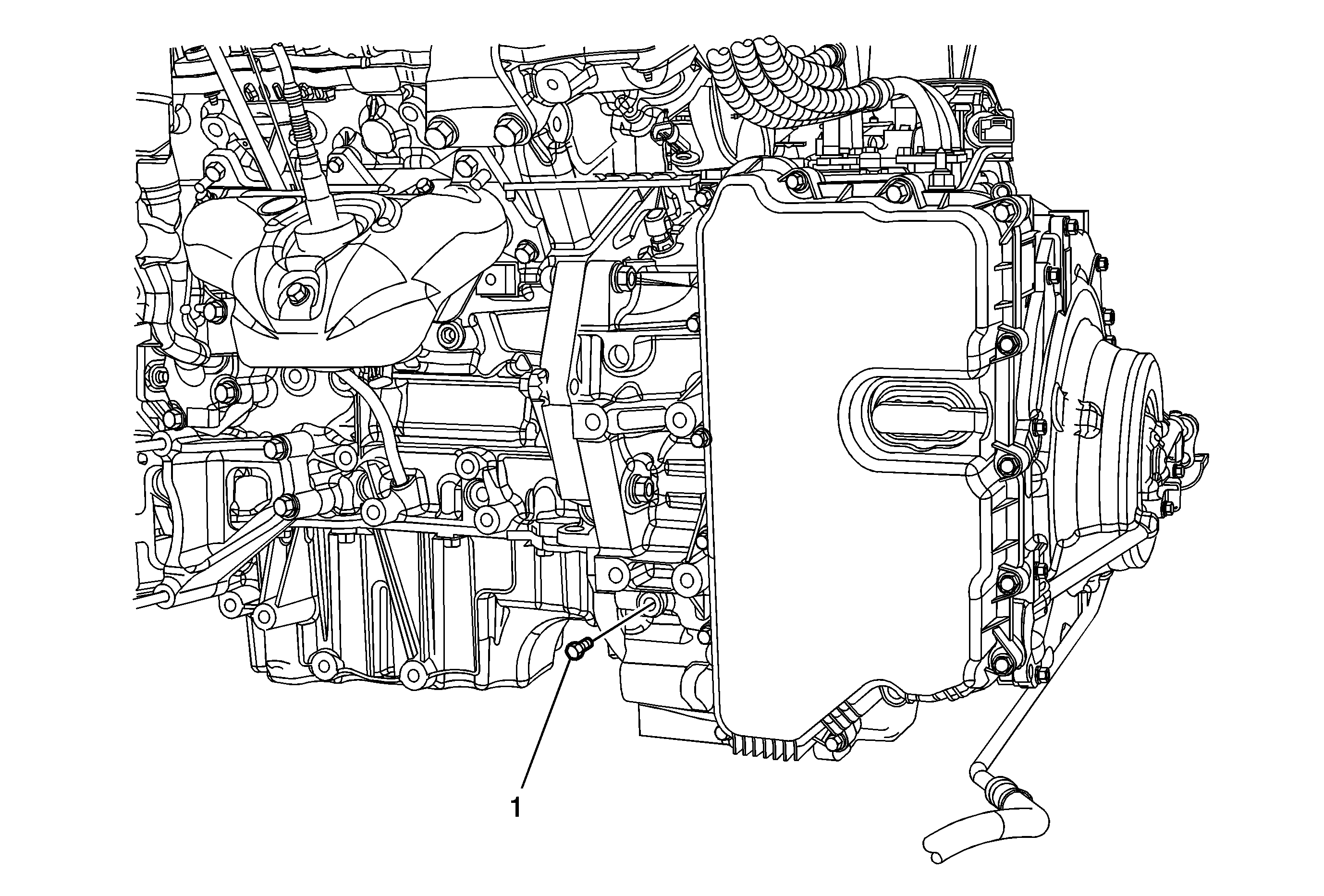 1