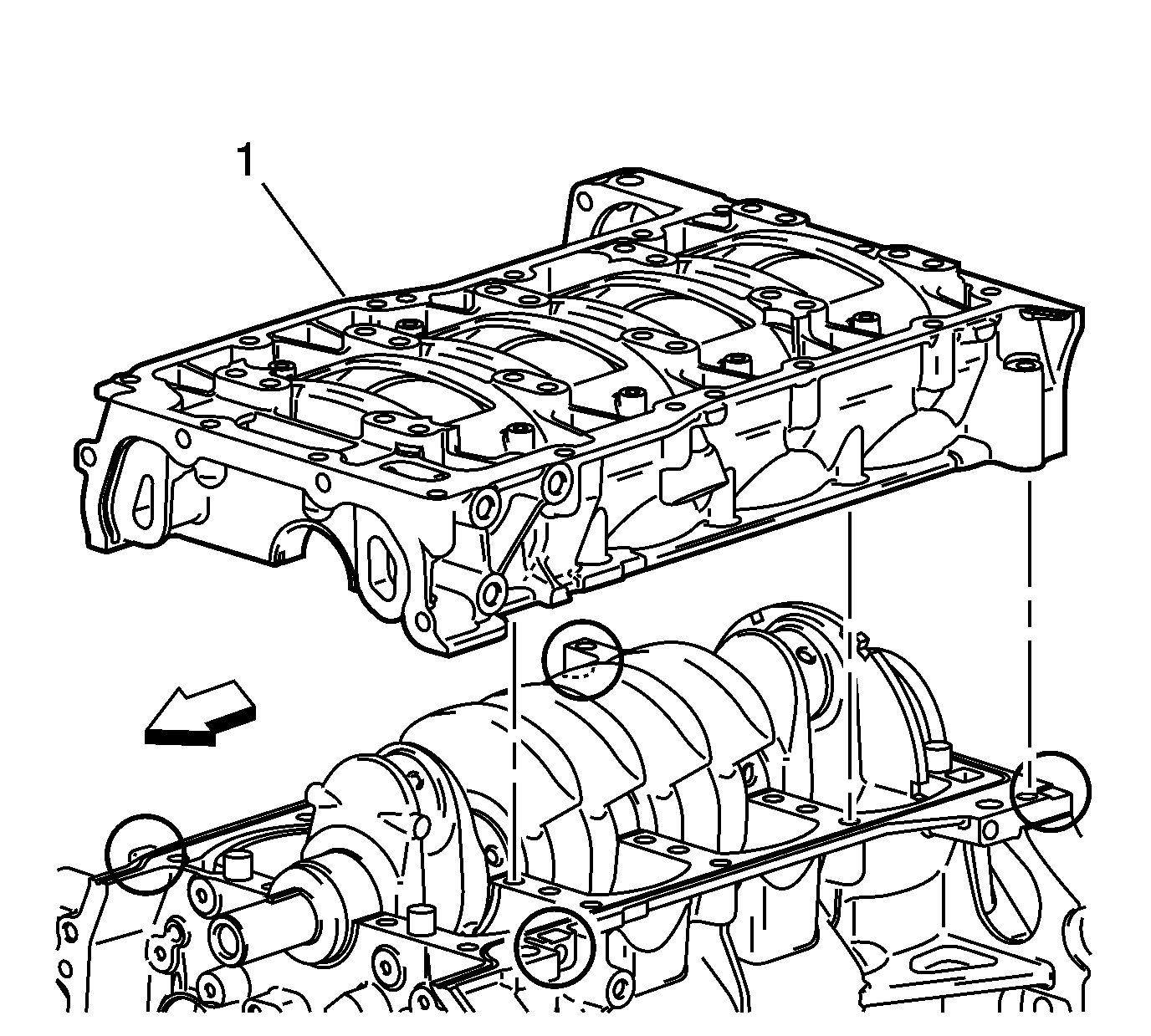 1