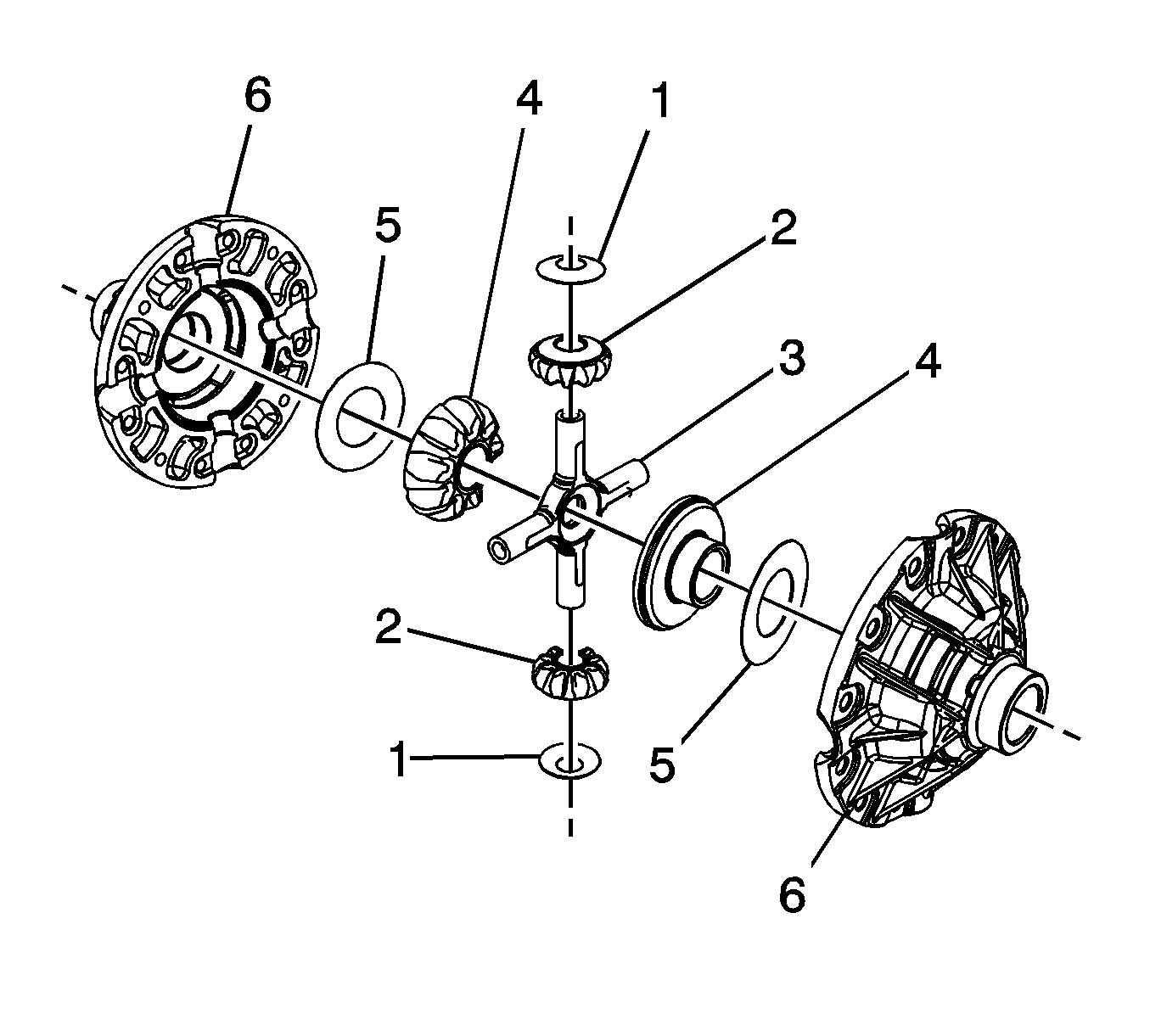 6
4
1
5
2
3
4
2
1
5
6