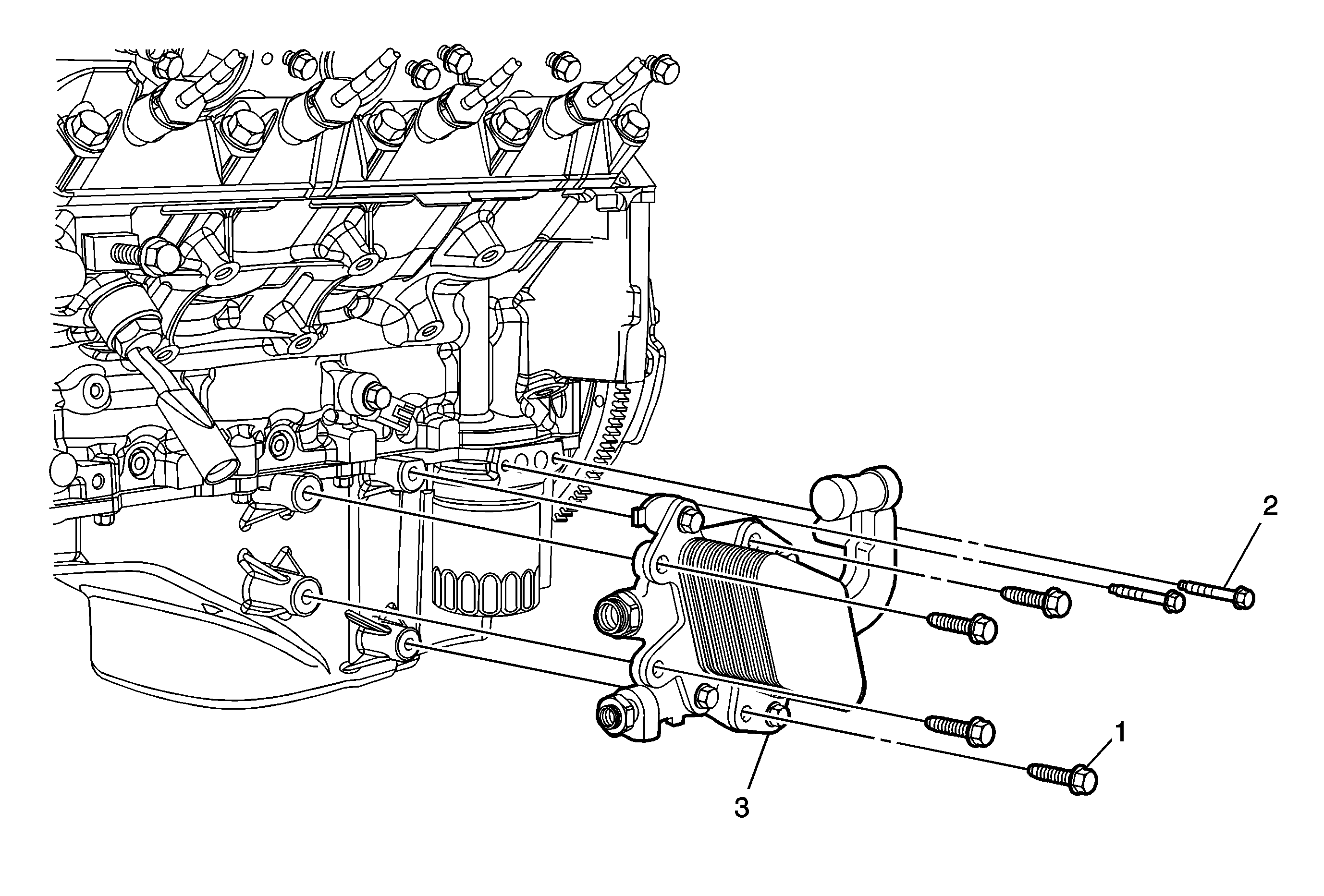 2

1

3