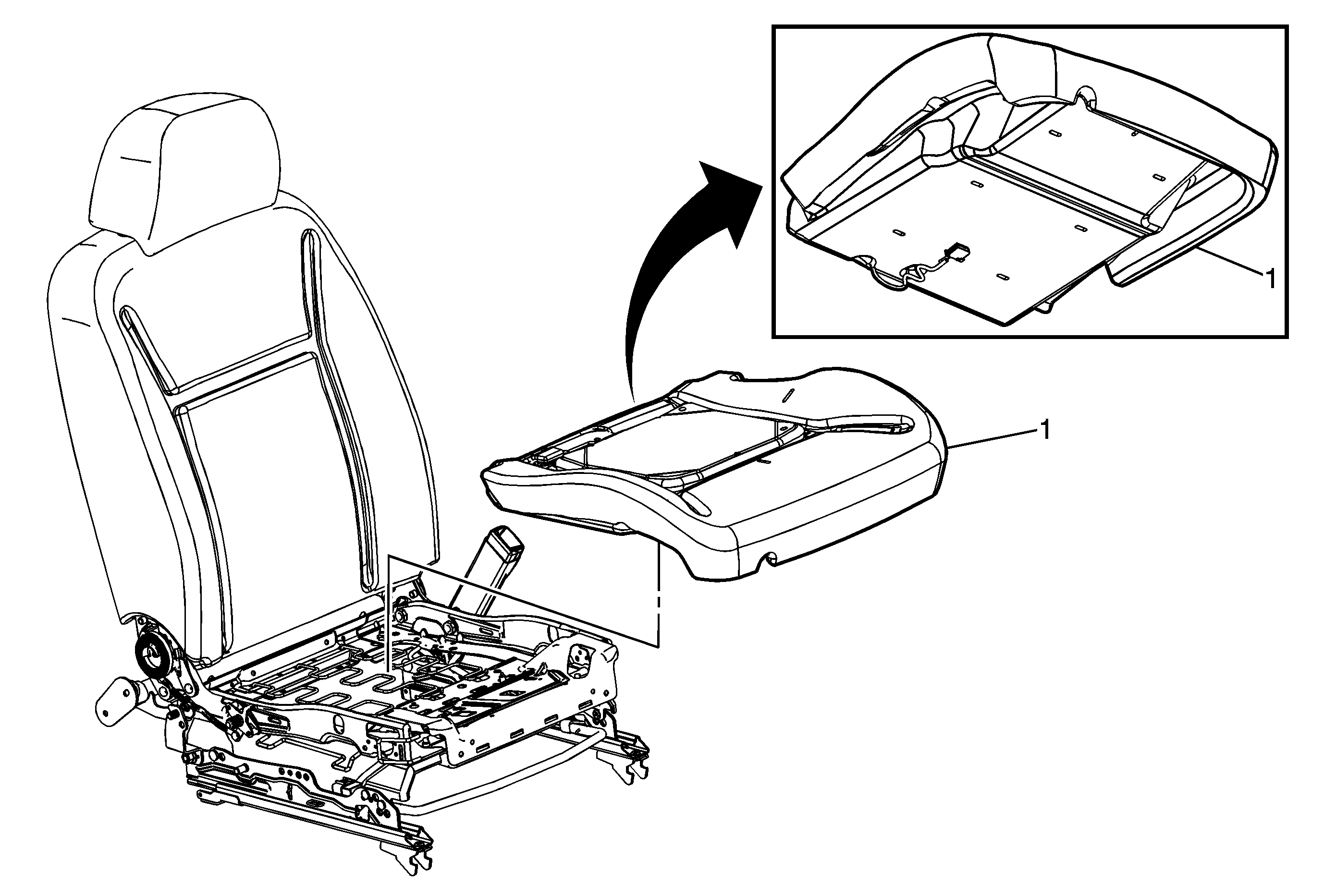 1

1