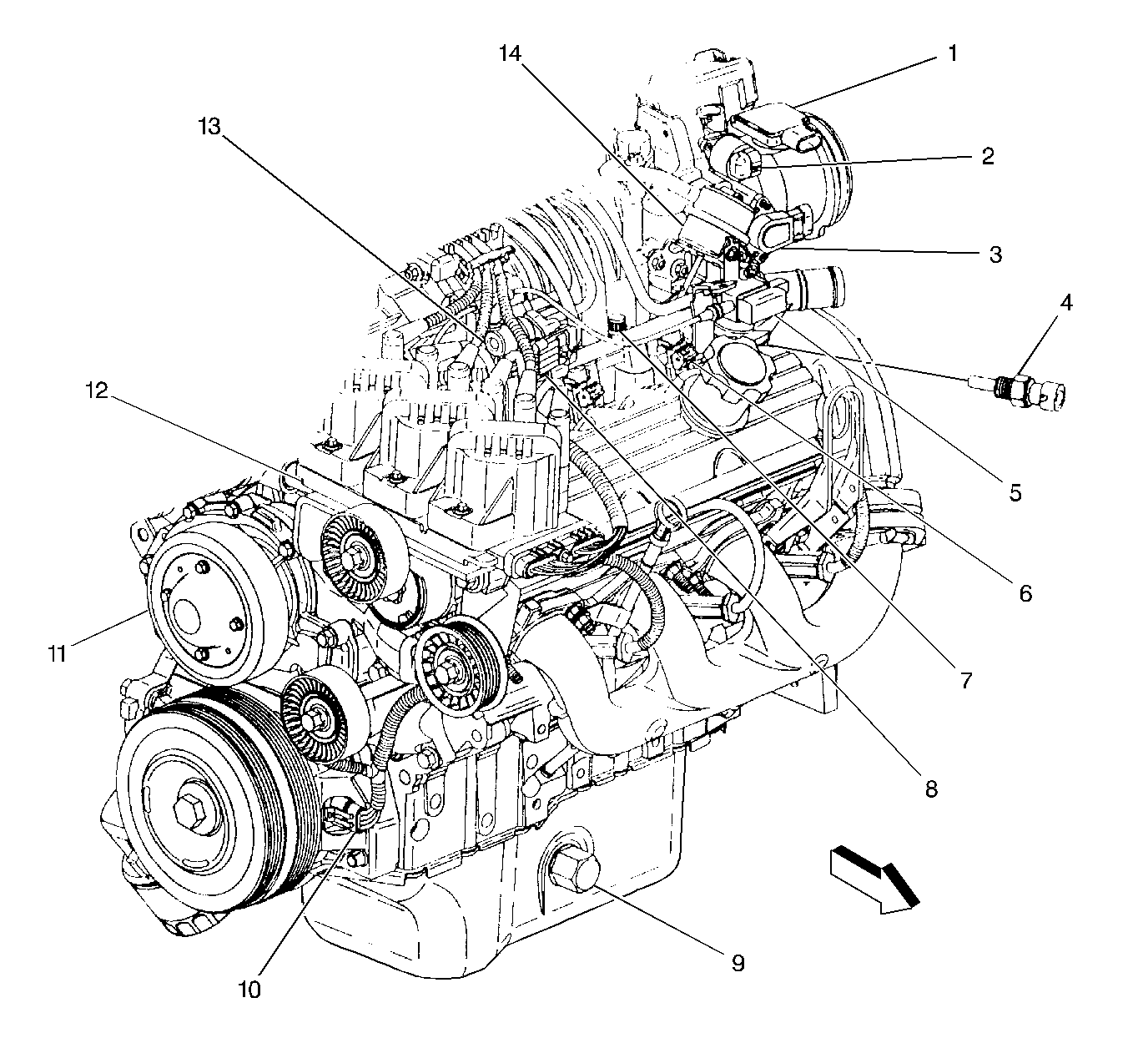 14
1
13
2
3
4
12
5
6
11
7
8
9
10