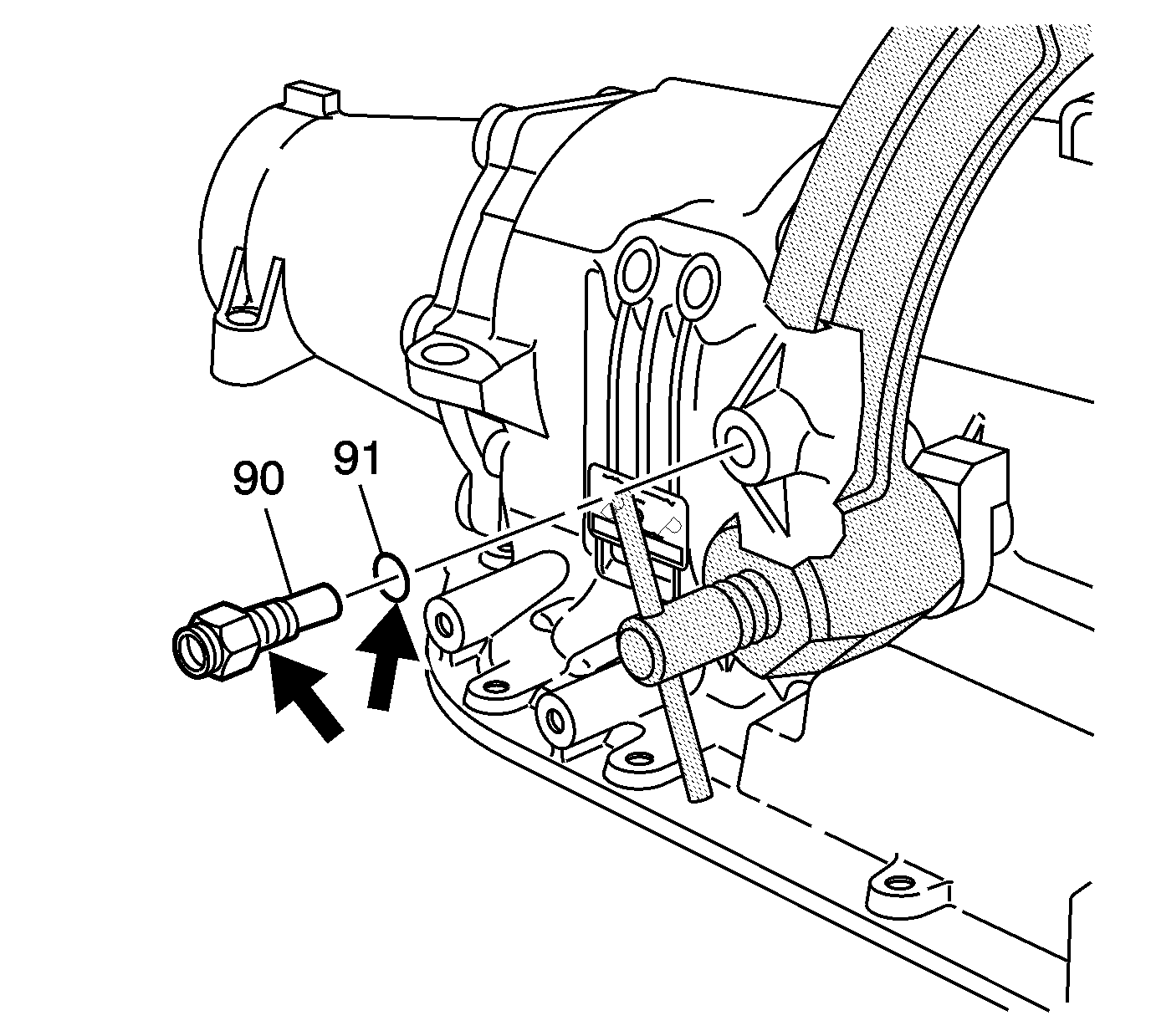 90
91