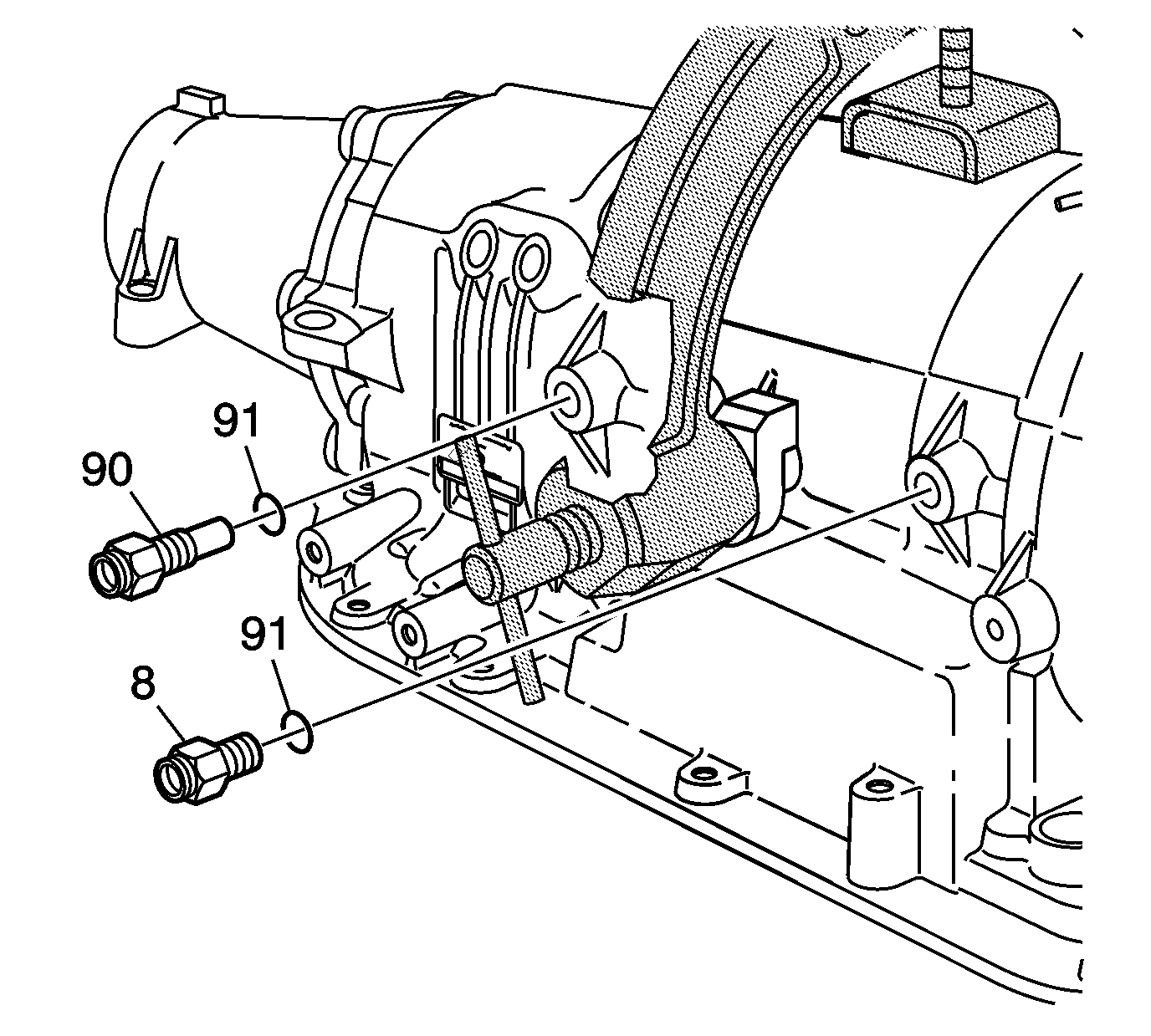 91
90
91
8