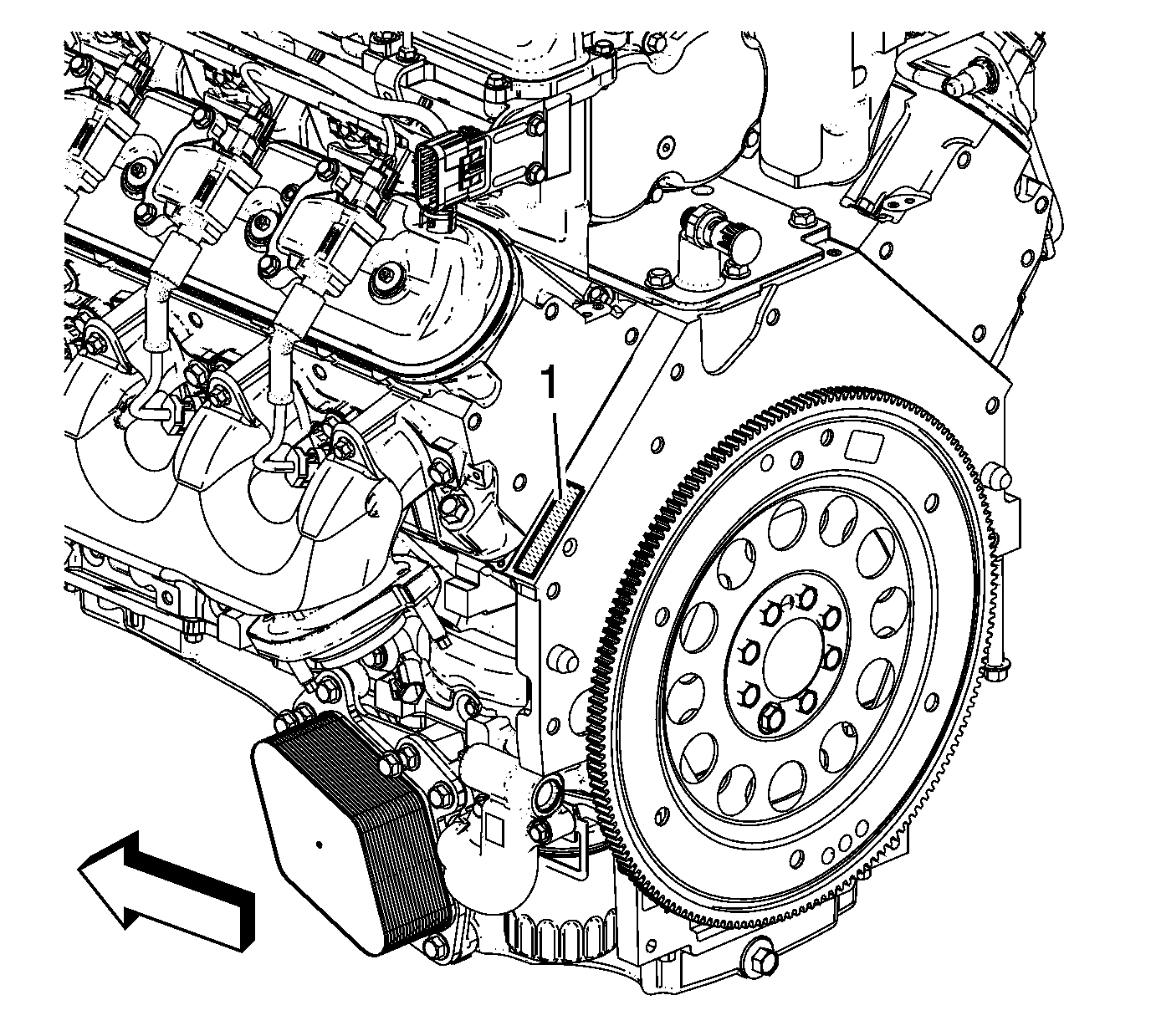 1