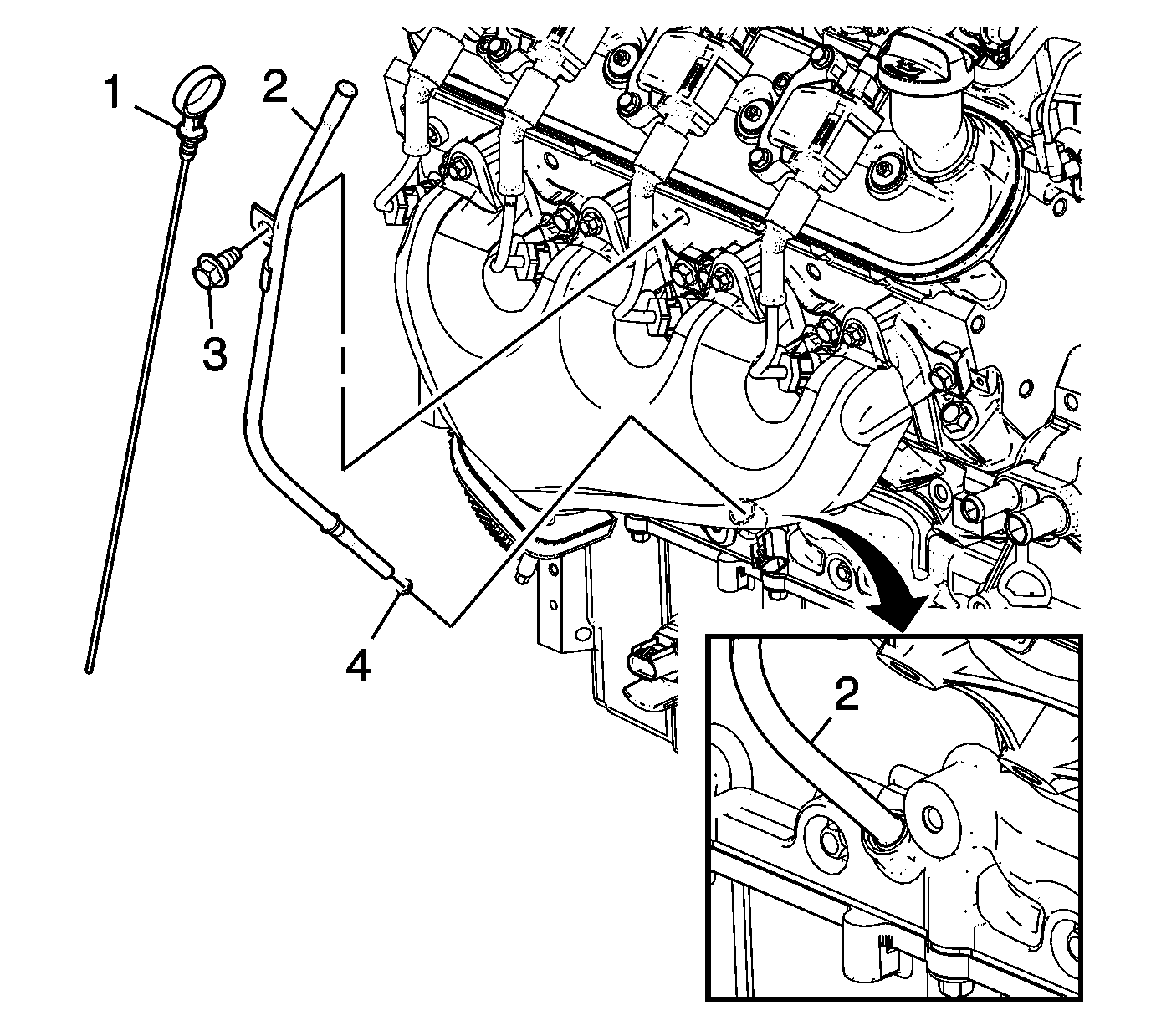 1
2
3
4
2