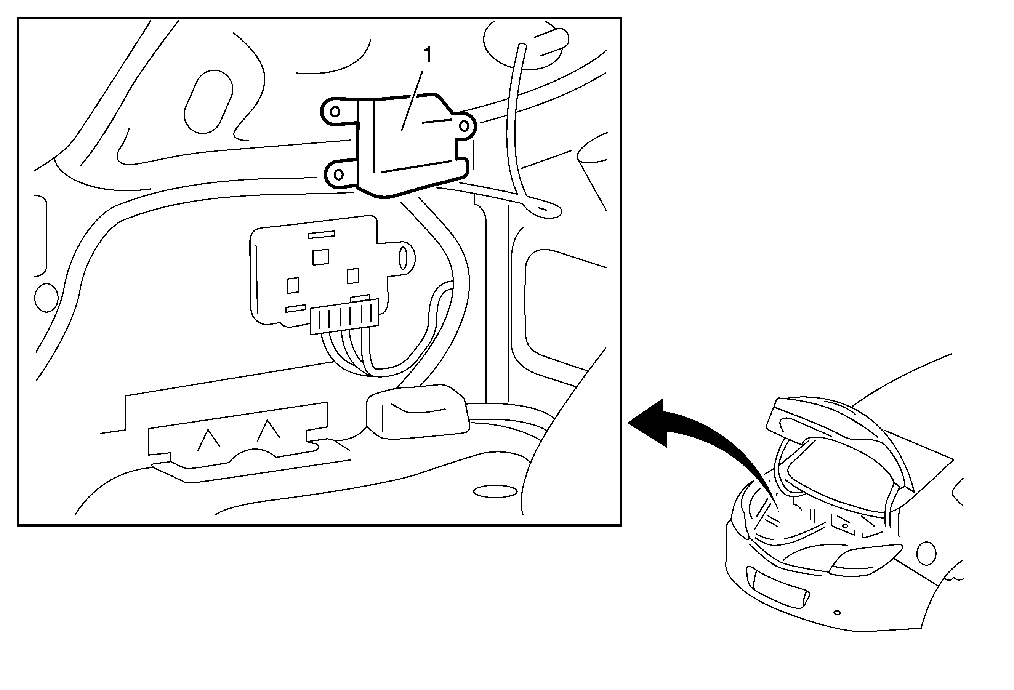 1