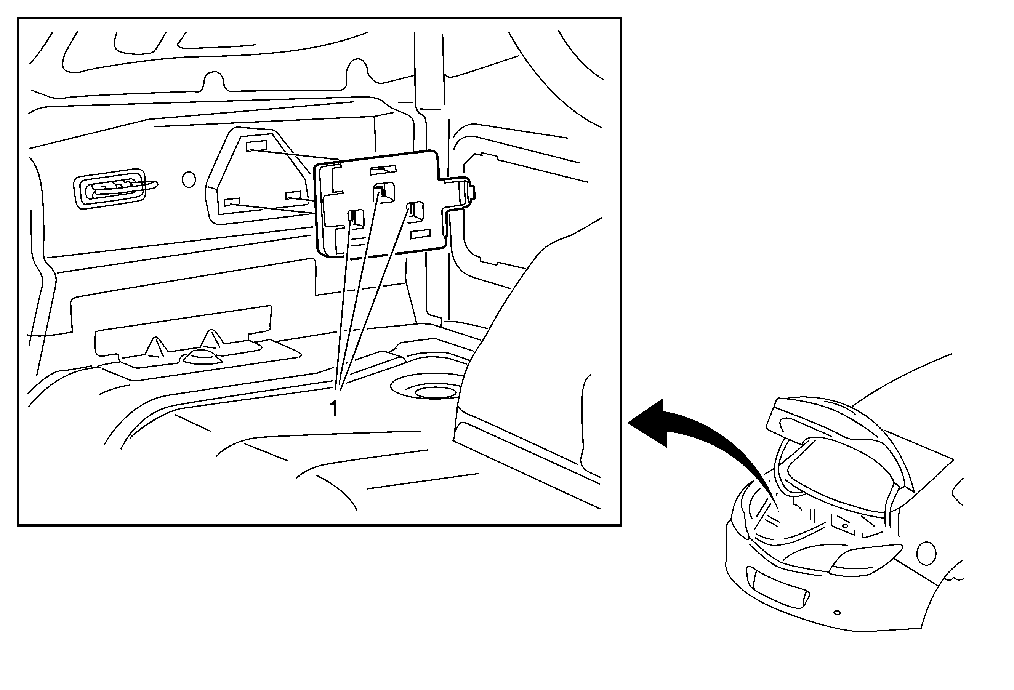 1