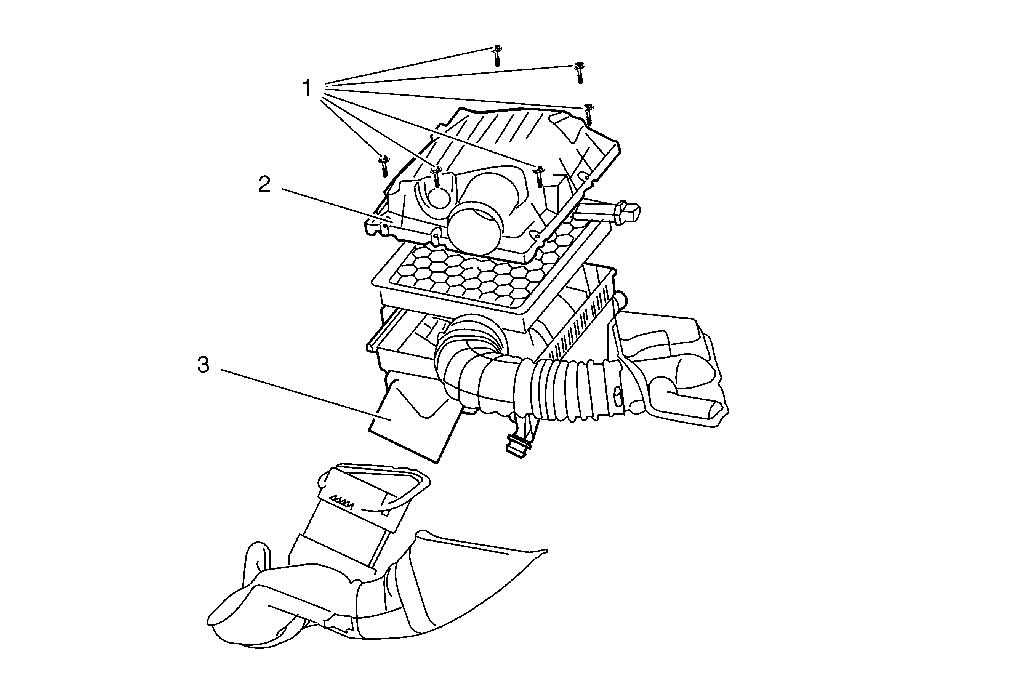 1
2
3