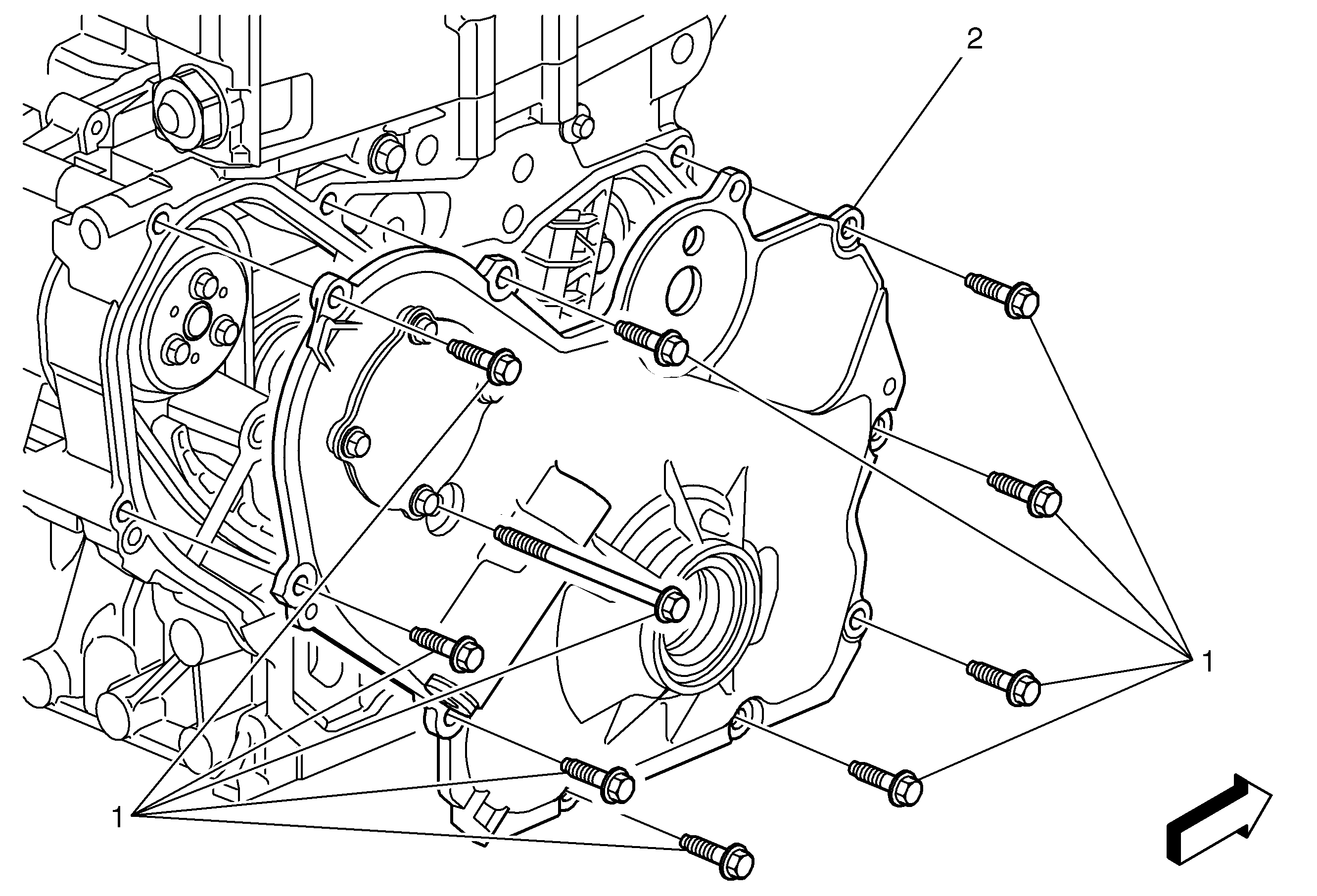 2
1
1