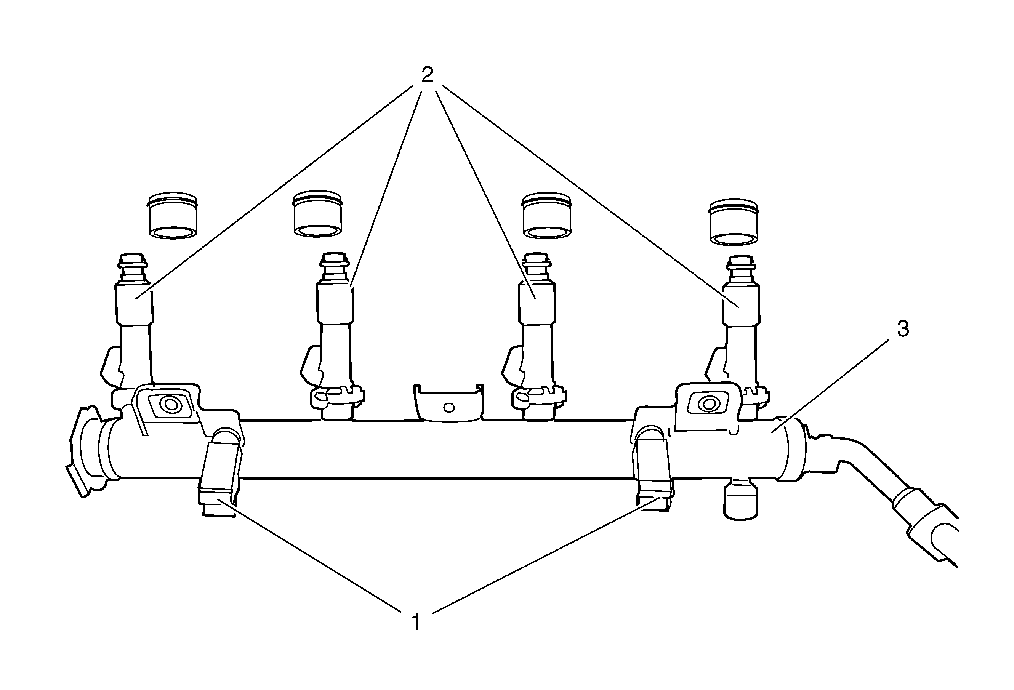 2
3
1