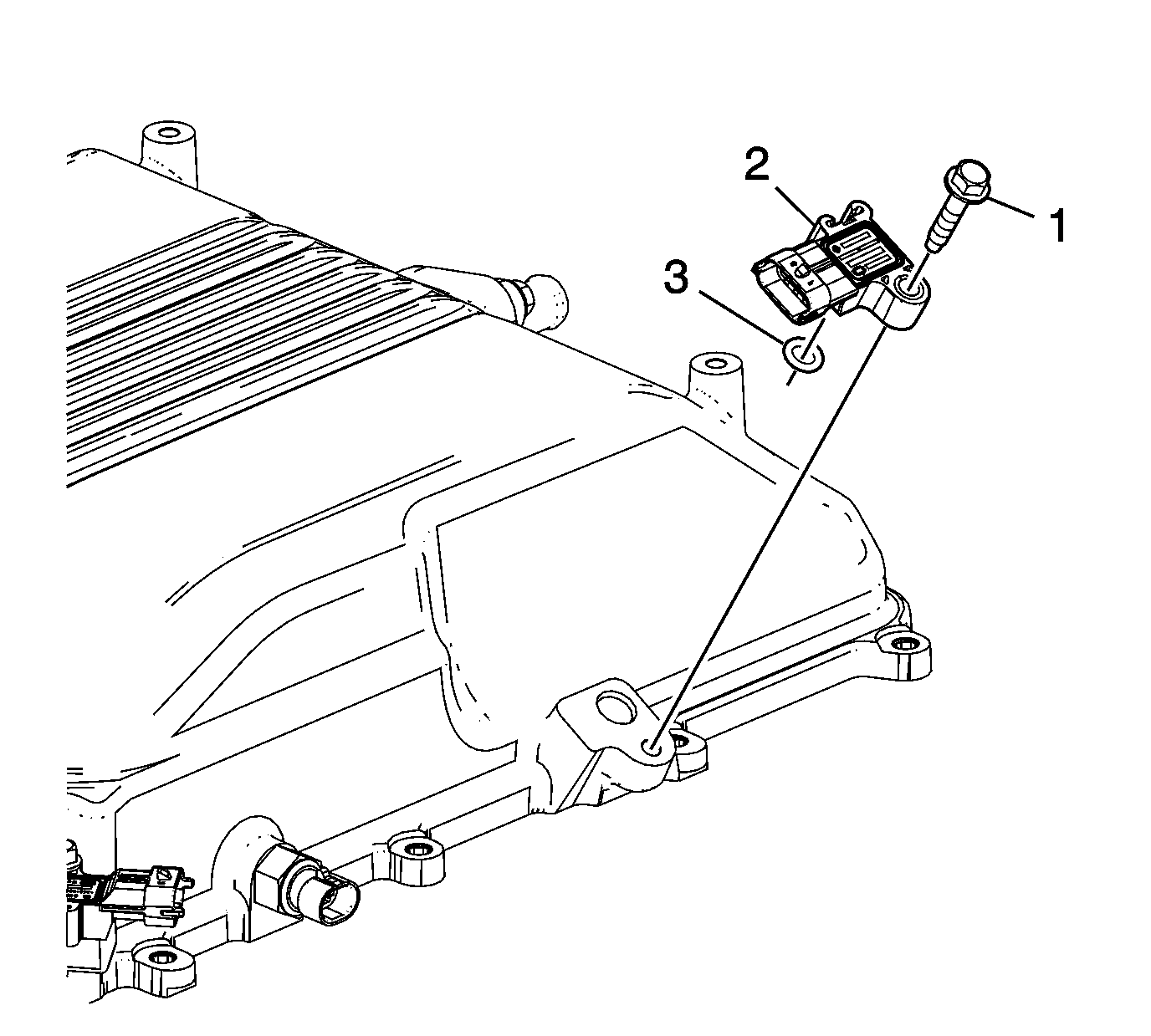 2
1
3