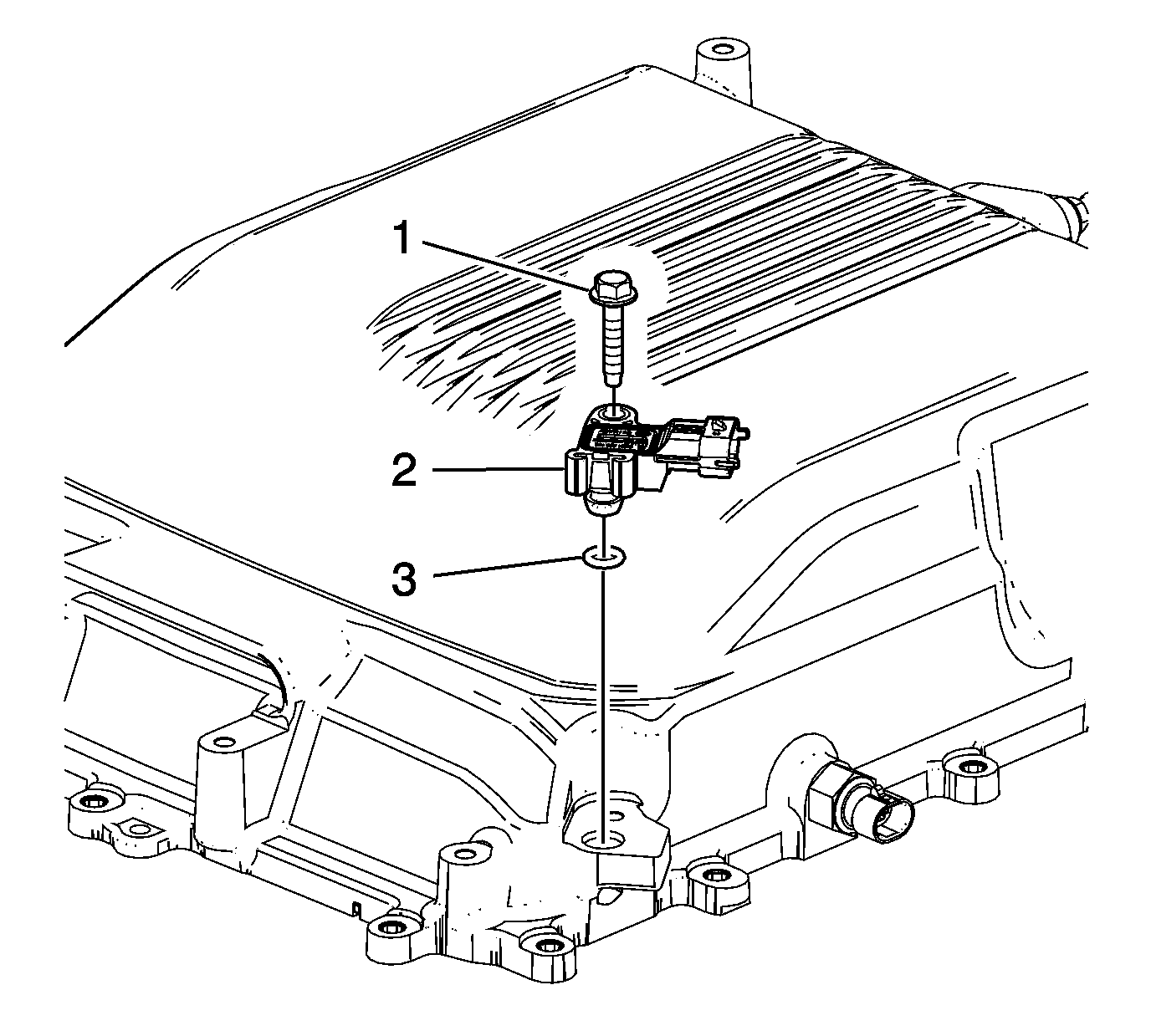 1
2
3