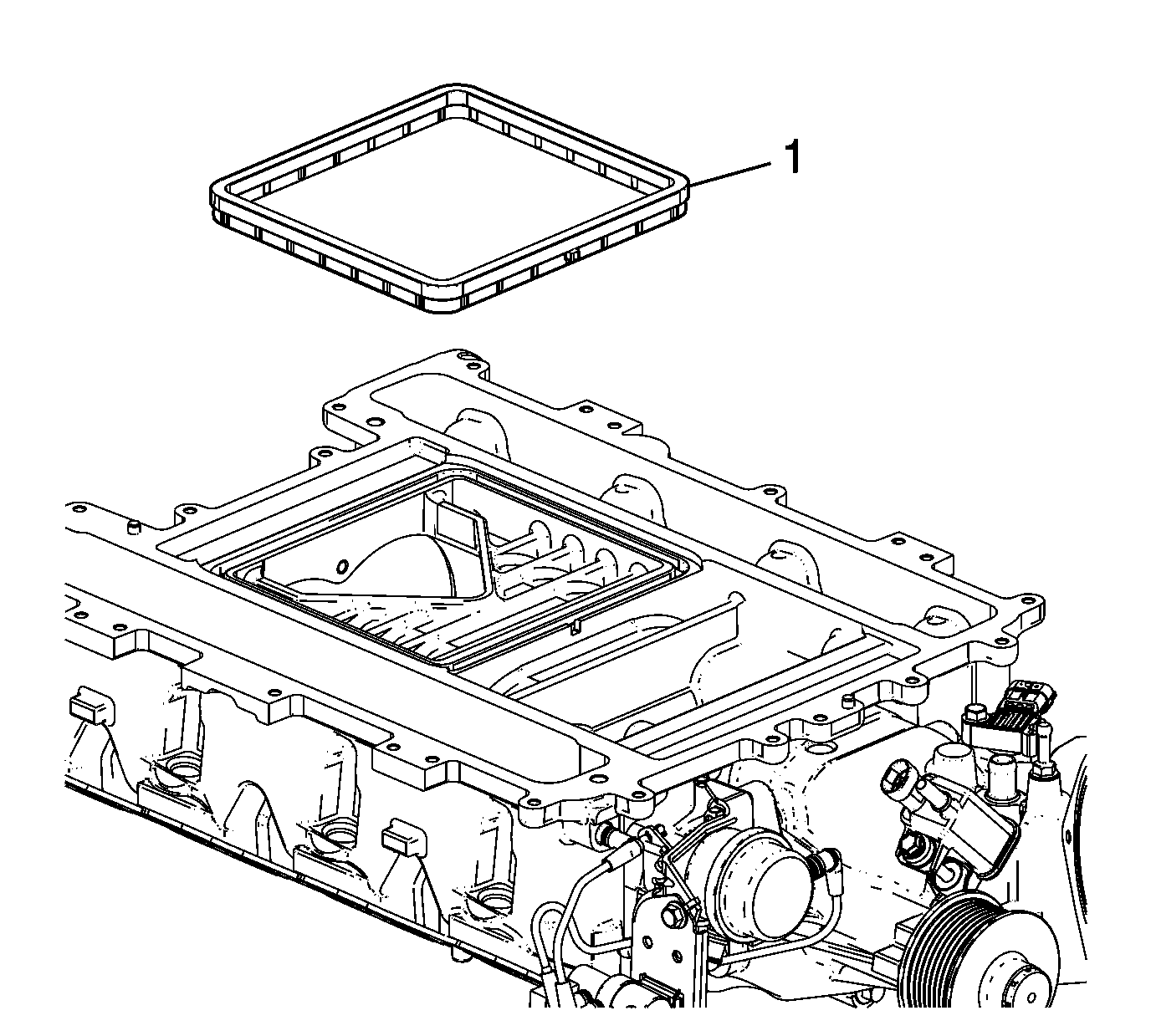 1