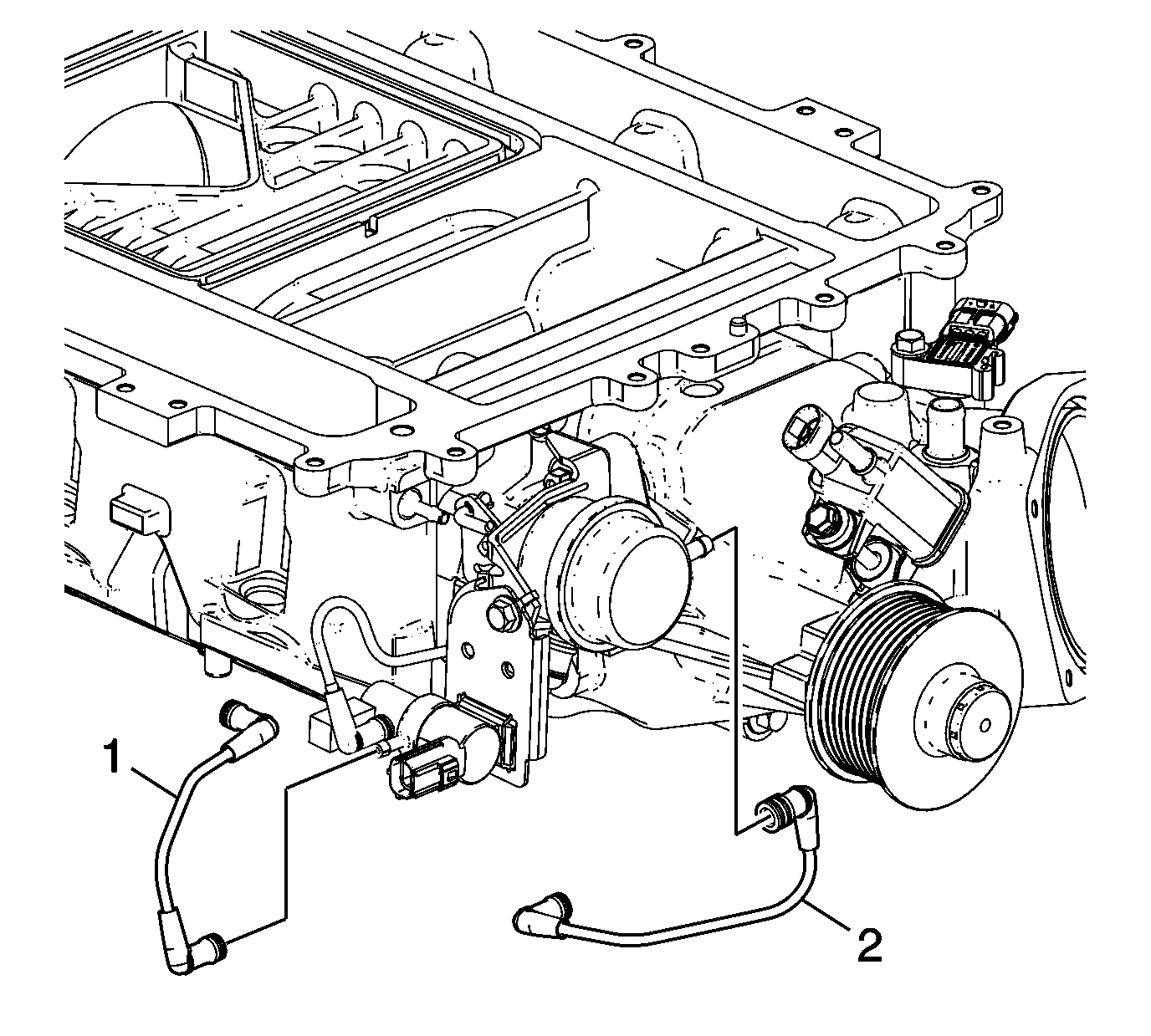 1

2