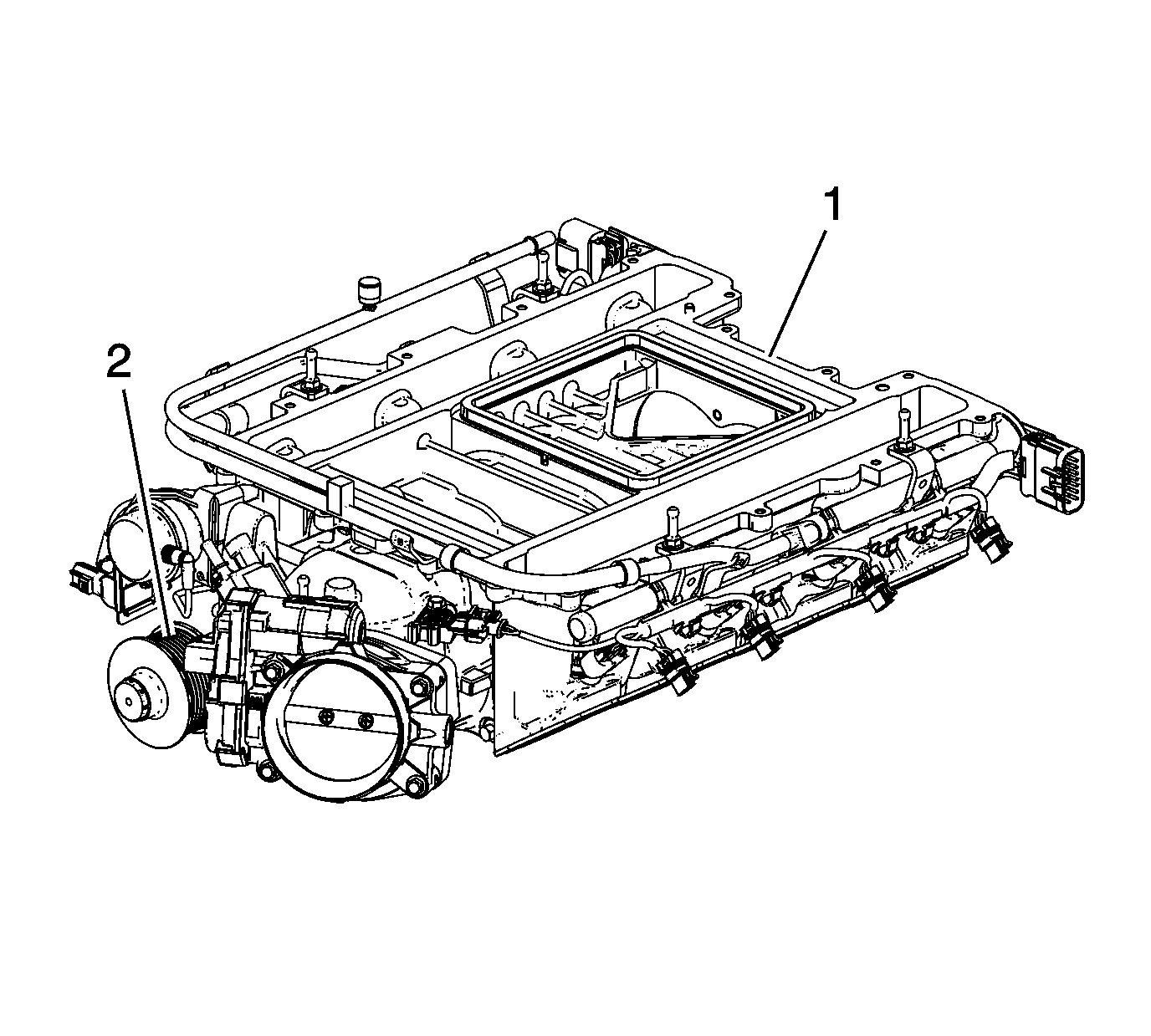 1

2