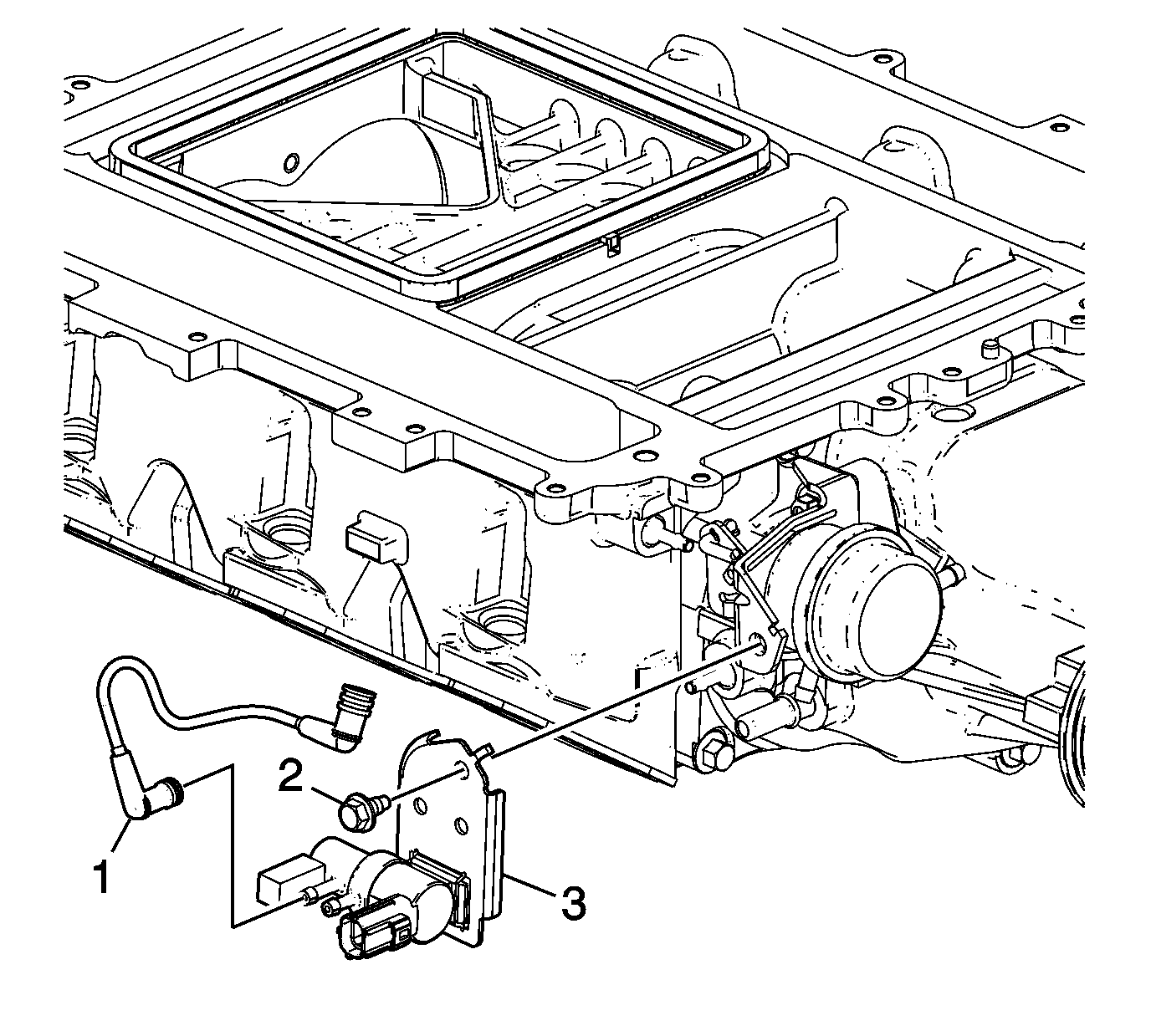 2

1

3