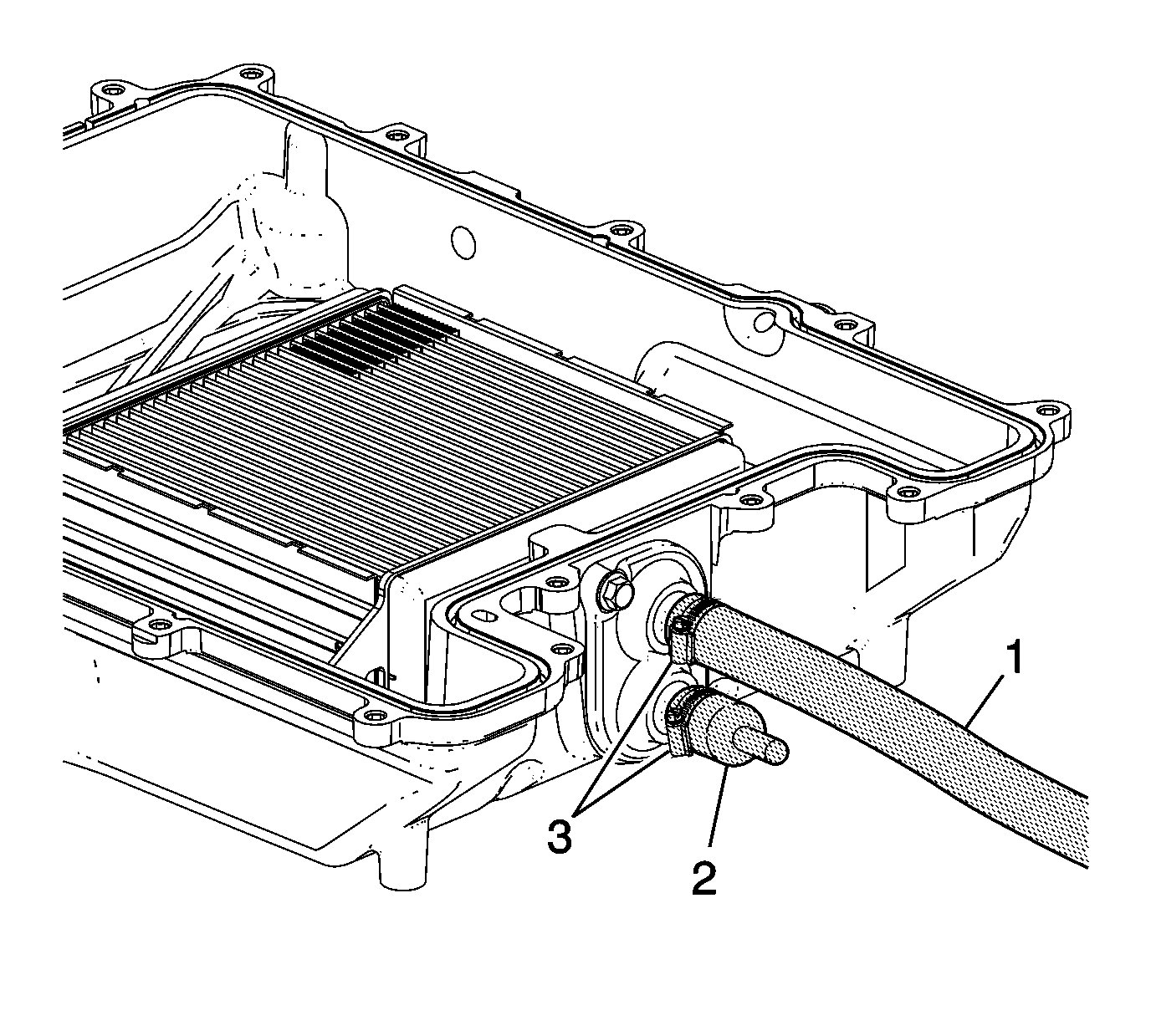 1
3
2