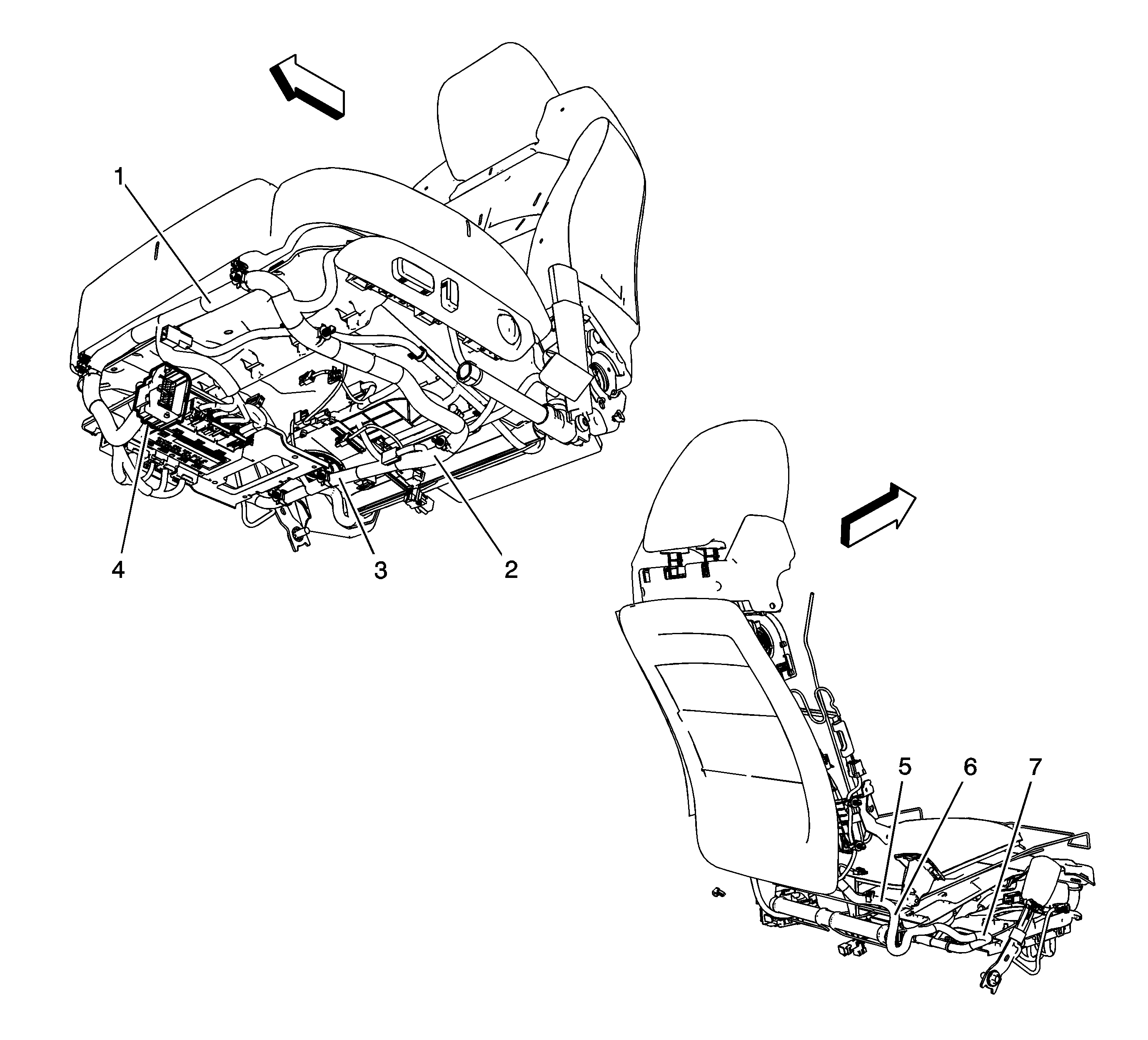 1
4
3
2
5
6
7