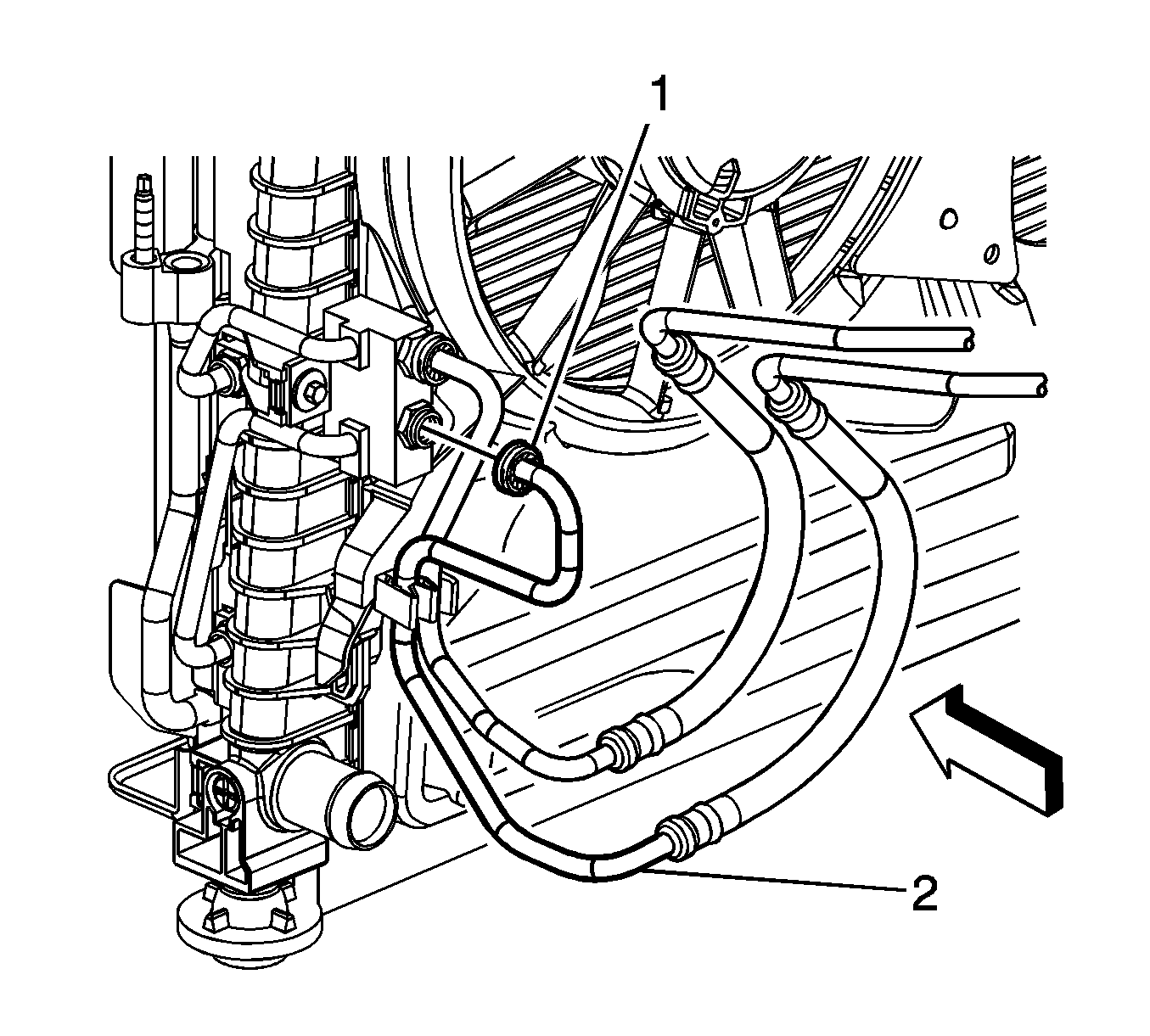 1
2