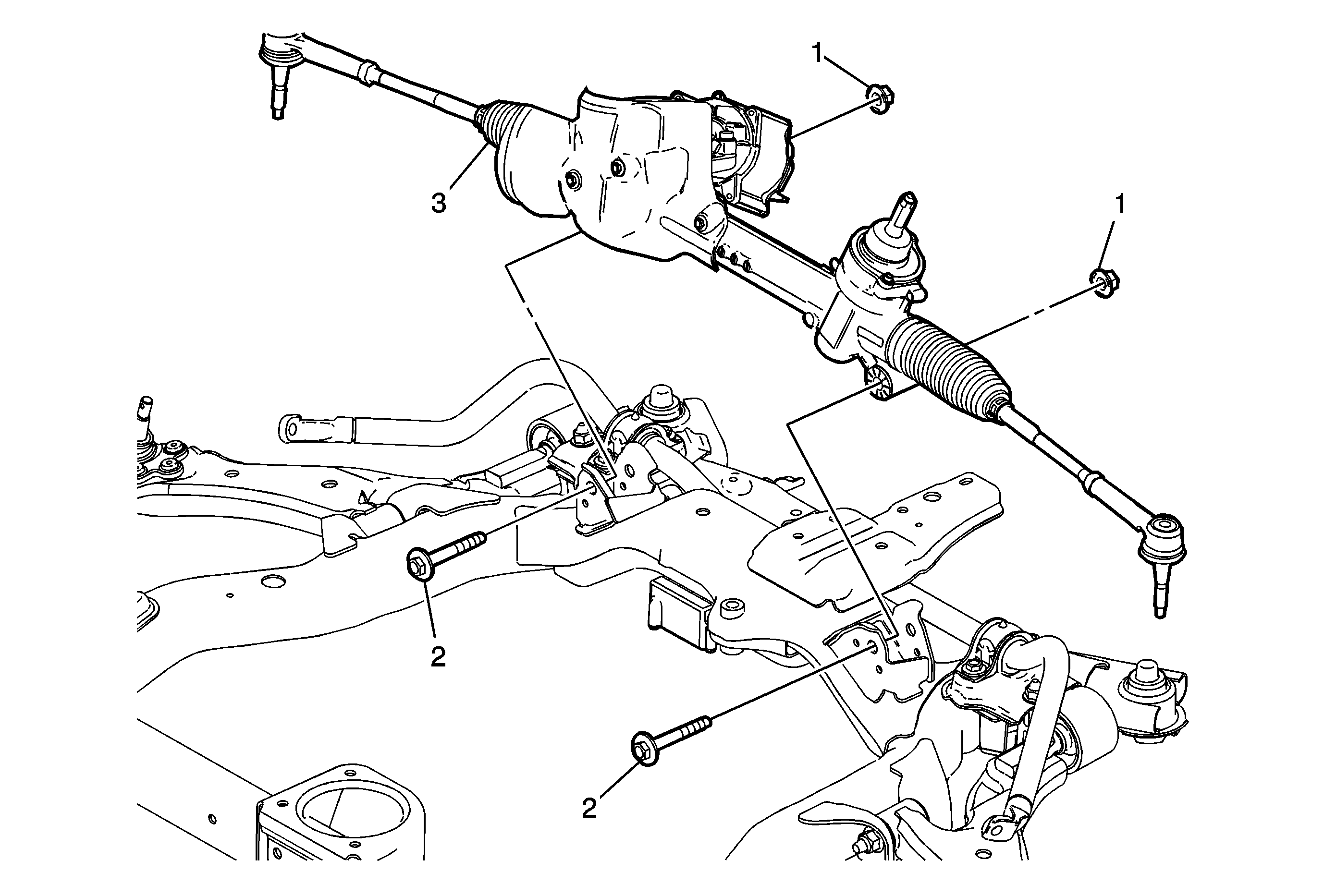 1
3
1
2
2