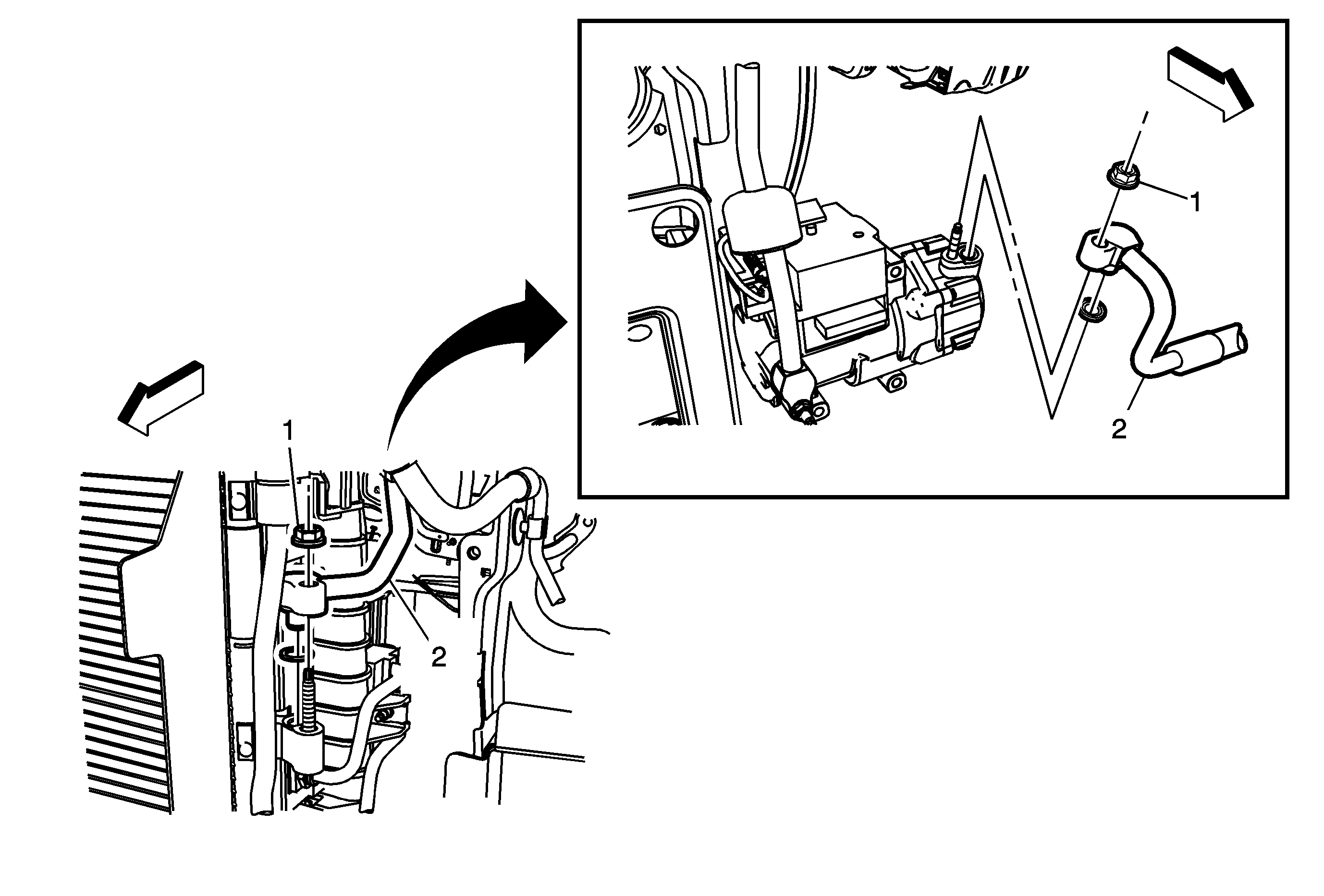 1
2
1
2